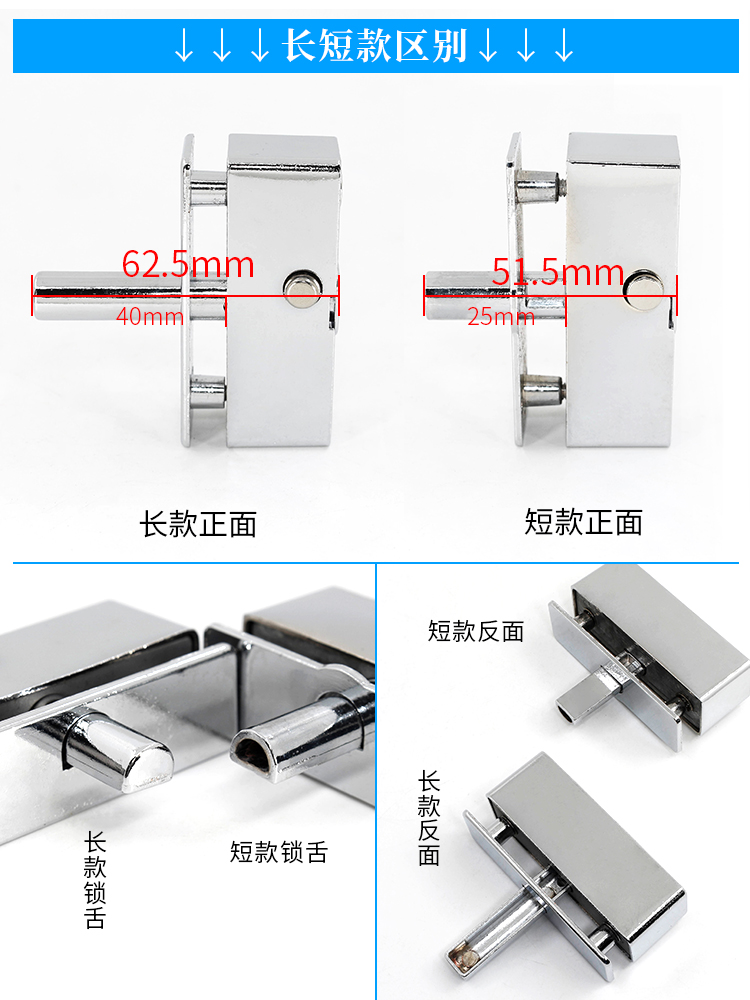 ↓↓↓长短款区别↓↓↓

62.5mm
40mm

51.5mm
25mm

长款正面

短款正面

长款锁舌

短款锁舌

短款反面

长款反面