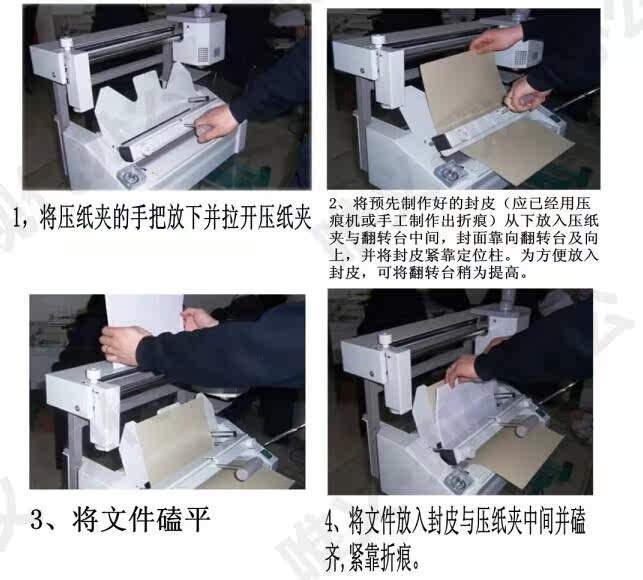 1，将压纸夹的手把放下并拉开压纸夹

2、将预先制作好的封皮（应已经用压痕机或手工制作出折痕）从下放入压纸夹与翻转台中间，封面靠向翻转台及向上，并将封皮紧靠定位柱。为方便放入封皮，可将翻转台稍为提高。

3、将文件磕平

4、将文件放入封皮与压纸夹中间并磕齐，紧靠折痕。