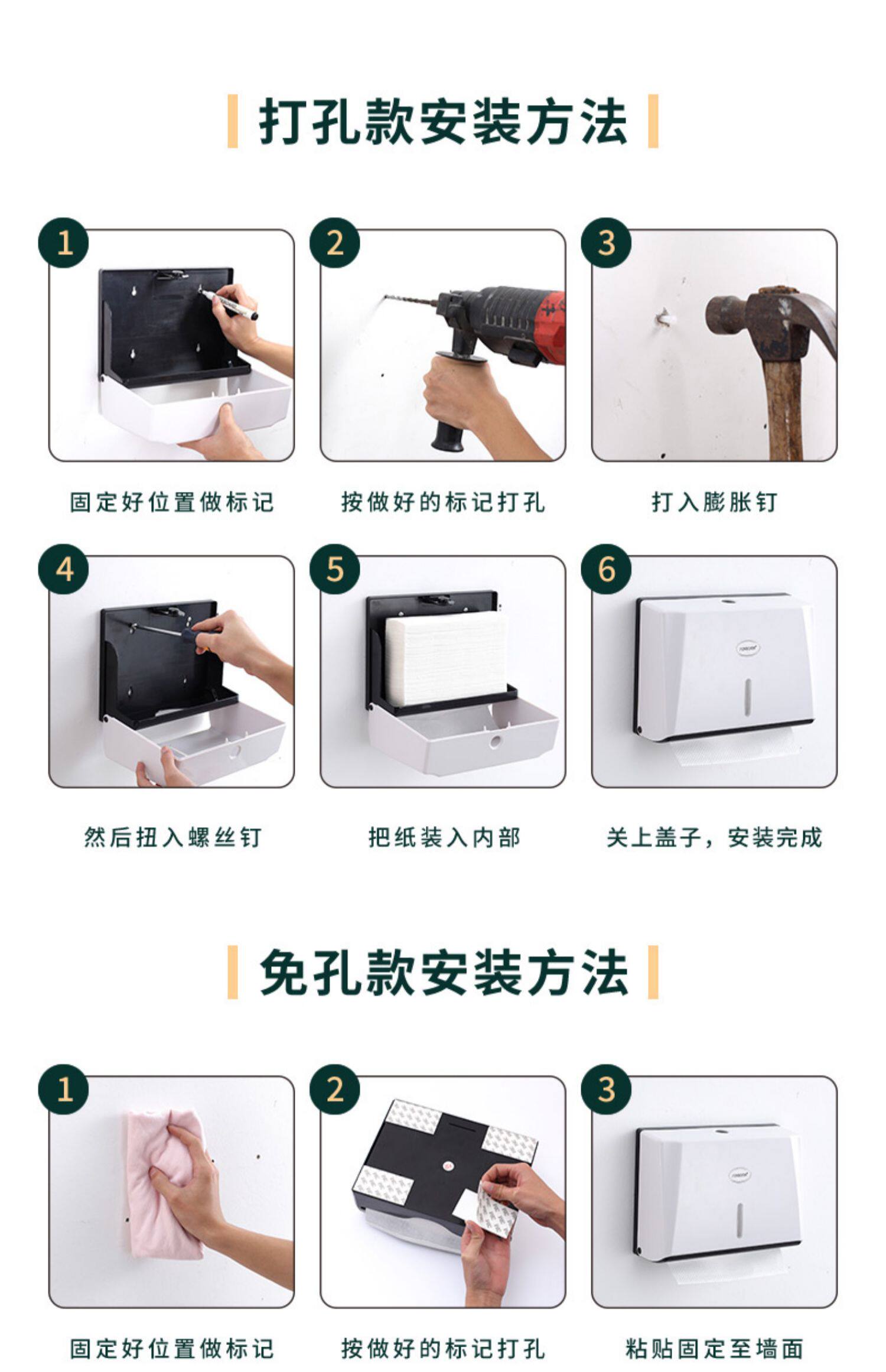 打孔款安装方法

1
固定好位置做标记

2
按做好的标记打孔

3
打入膨胀钉

4
然后扭入螺丝钉

5
把纸装入内部

6
关上盖子，安装完成

免孔款安装方法

1
固定好位置做标记

2
按做好的标记打孔

3
粘贴固定至墙面