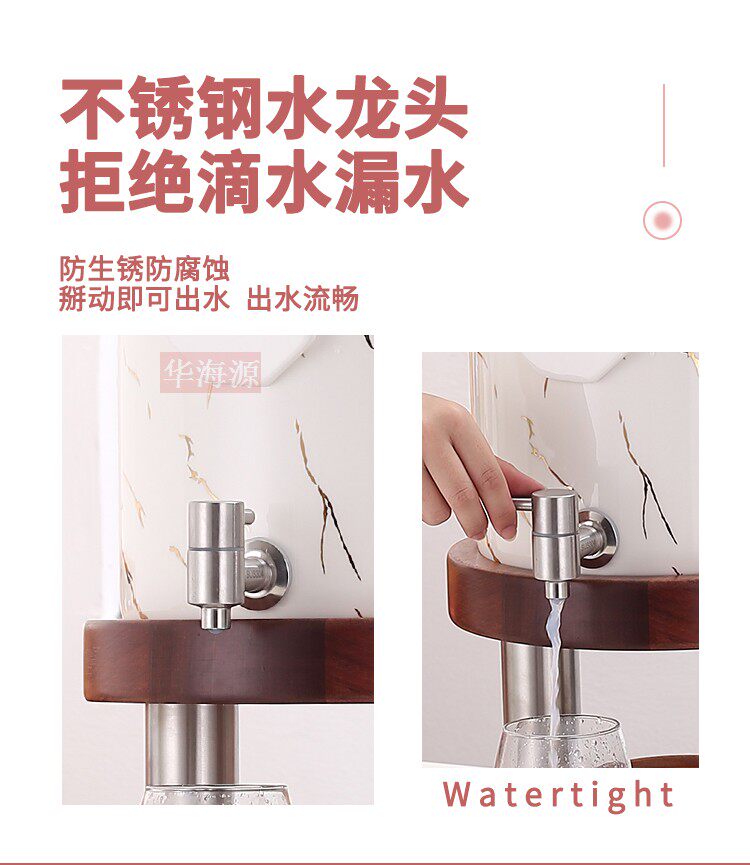 不锈钢水龙头
拒绝滴水漏水

防生锈防腐蚀
掰动即可出水 出水流畅

华海源

Watertight