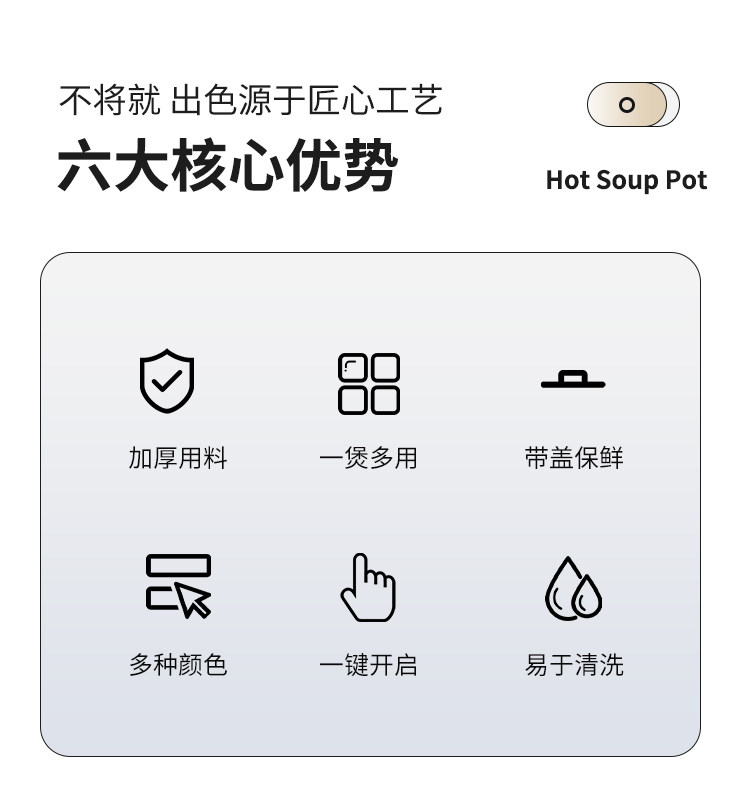 不将就 出色源于匠心工艺

六大核心优势

Hot Soup Pot

加厚用料

一煲多用

带盖保鲜

多种颜色

一键开启

易于清洗