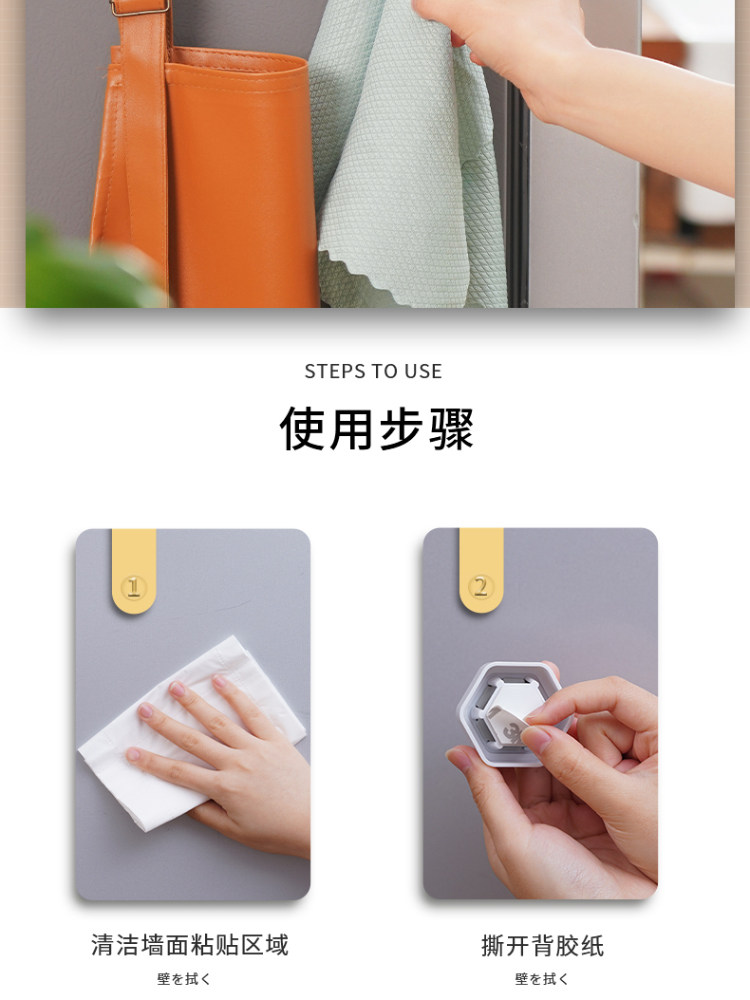 STEPS TO USE

使用步骤

①

清洁墙面粘贴区域

壁を拭く

②

撕开背胶纸

壁を拭く