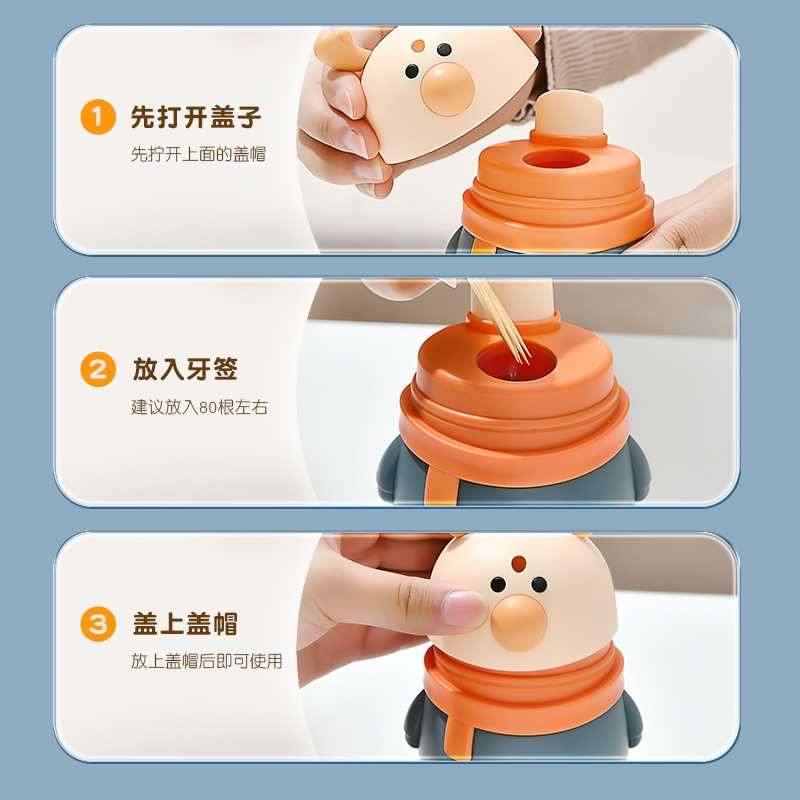 1 先打开盖子
先拧开上面的盖帽

2 放入牙签
建议放入80根左右

3 盖上盖帽
放上盖帽后即可使用