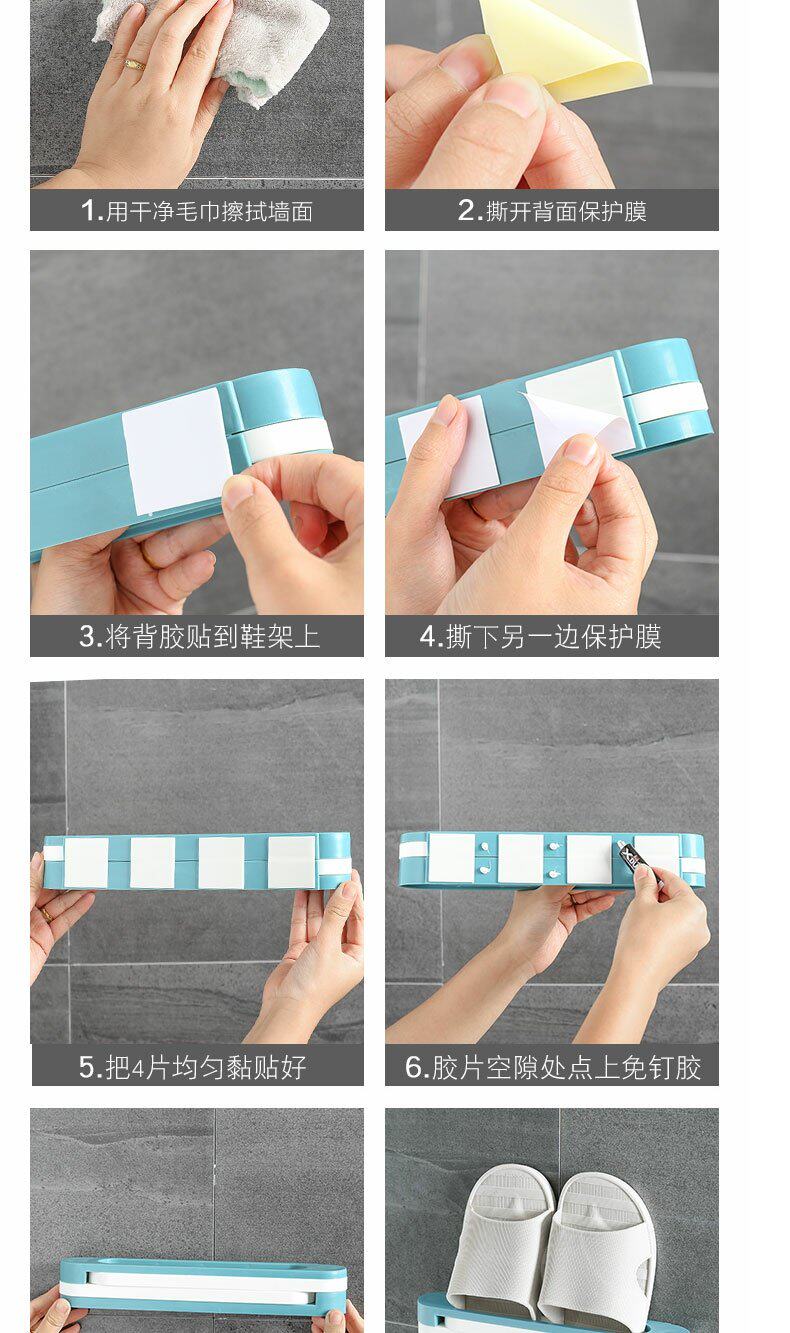 1.用干净毛巾擦拭墙面

2.撕开背面保护膜

3.将背胶贴到鞋架上

4.撕下另一边保护膜

5.把4片均匀黏贴好

6.胶片空隙处点上免钉胶