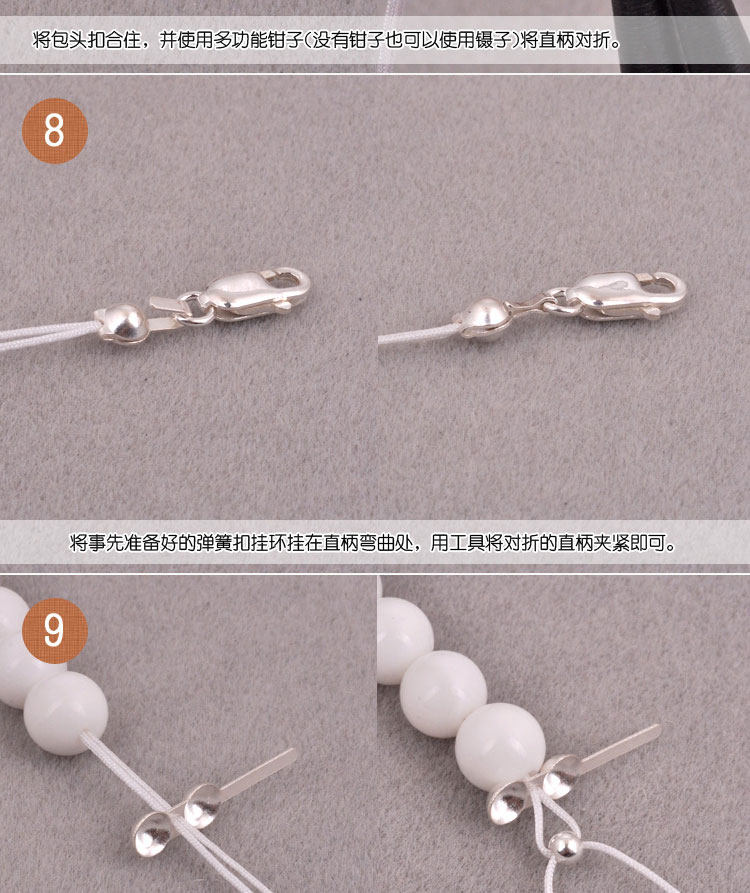 将包头扣合住，并使用多功能钳子(没有钳子也可以使用镊子)将直柄对折。

8

将事先准备好的弹簧扣挂环挂在直柄弯曲处，用工具将对折的直柄夹紧即可。

9