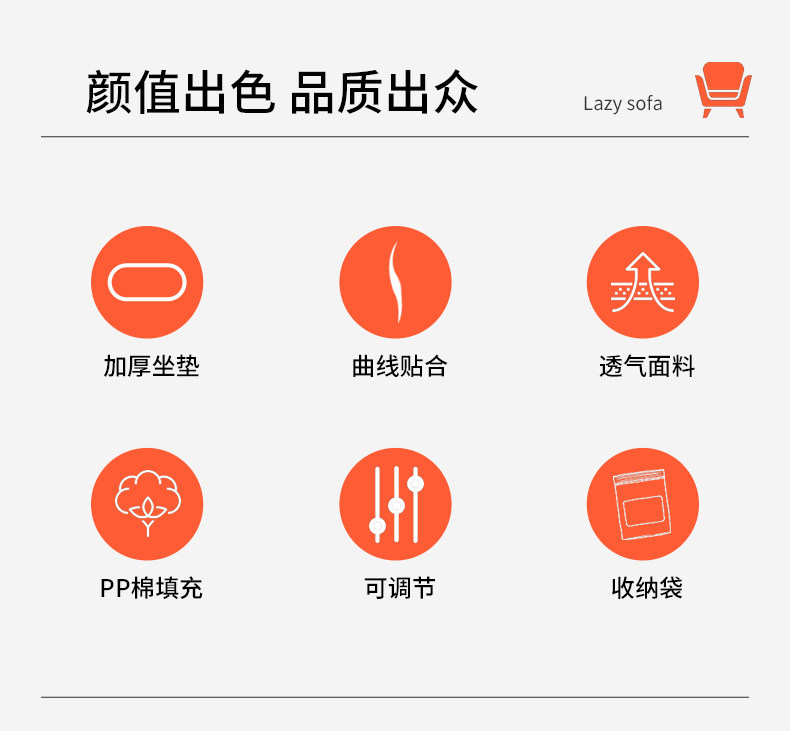 颜值出色 品质出众

Lazy sofa

加厚坐垫

曲线贴合

透气面料

PP棉填充

可调节

收纳袋