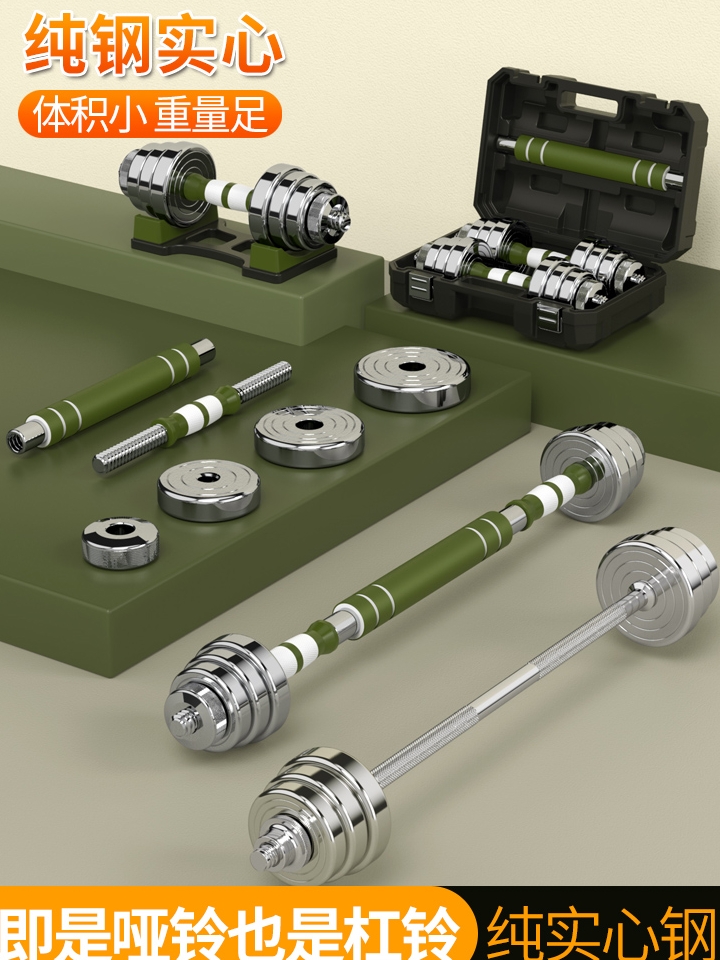 纯钢实心

体积小 重量足

即是哑铃也是杠铃

纯实心钢