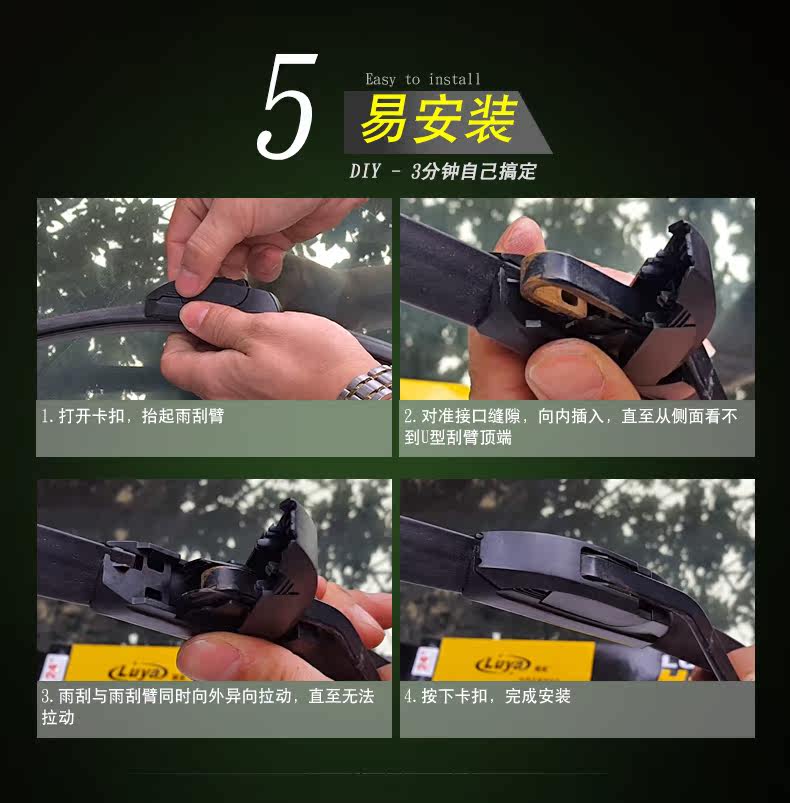 5
Easy to install
易安装
DIY - 3分钟自己搞定

1.打开卡扣，抬起雨刮臂

2.对准接口缝隙，向内插入，直至从侧面看不到U型刮臂顶端

Luya

3.雨刮与雨刮臂同时向外异向拉动，直至无法拉动

Luya

4.按下卡扣，完成安装