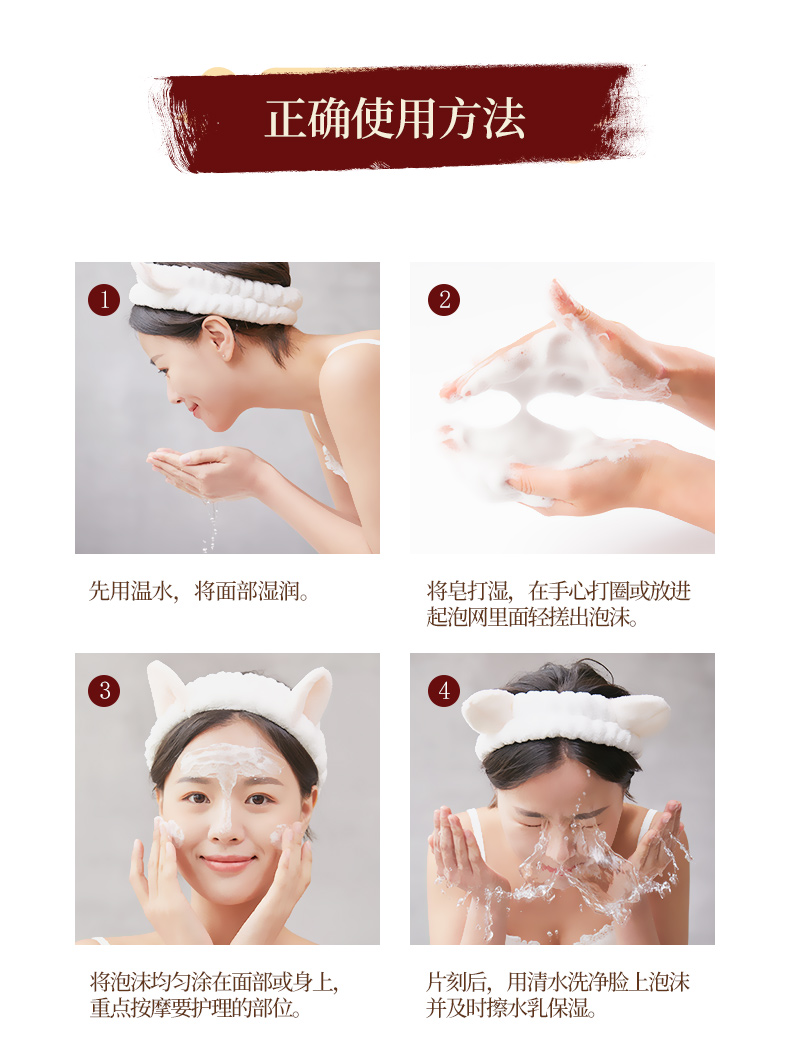 正确使用方法

1

先用温水，将面部湿润。

2

将皂打湿，在手心打圈或放进起泡网里面轻搓出泡沫。

3

将泡沫均匀涂在面部或身上，重点按摩要护理的部位。

4

片刻后，用清水洗净脸上泡沫并及时擦水乳保湿。