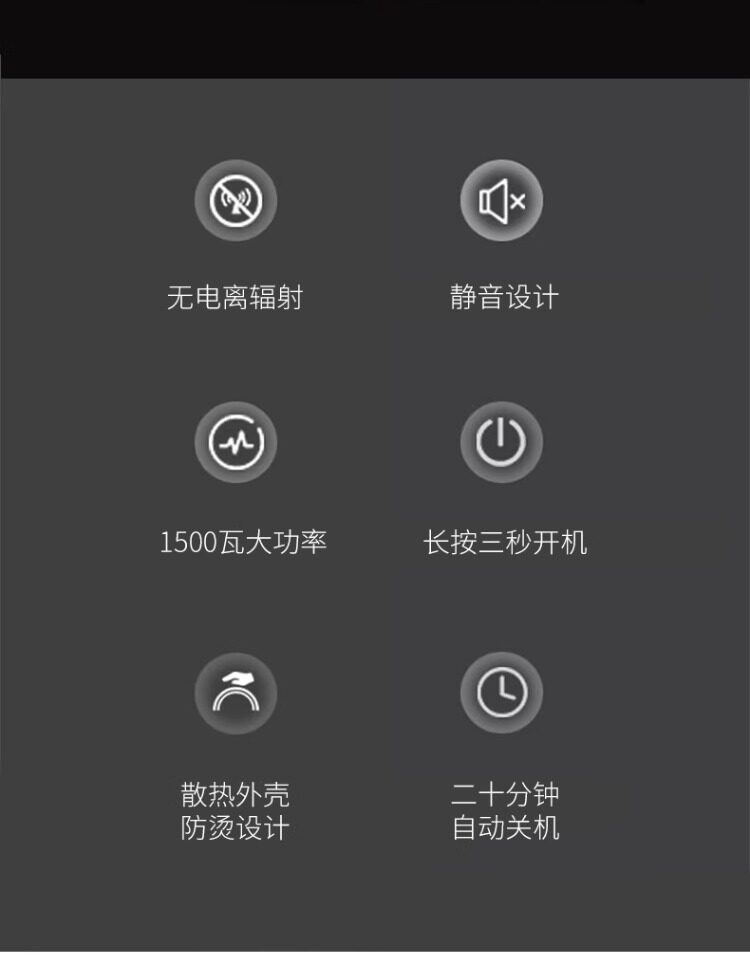 无电离辐射

静音设计

1500瓦大功率

长按三秒开机

散热外壳
防烫设计

二十分钟
自动关机