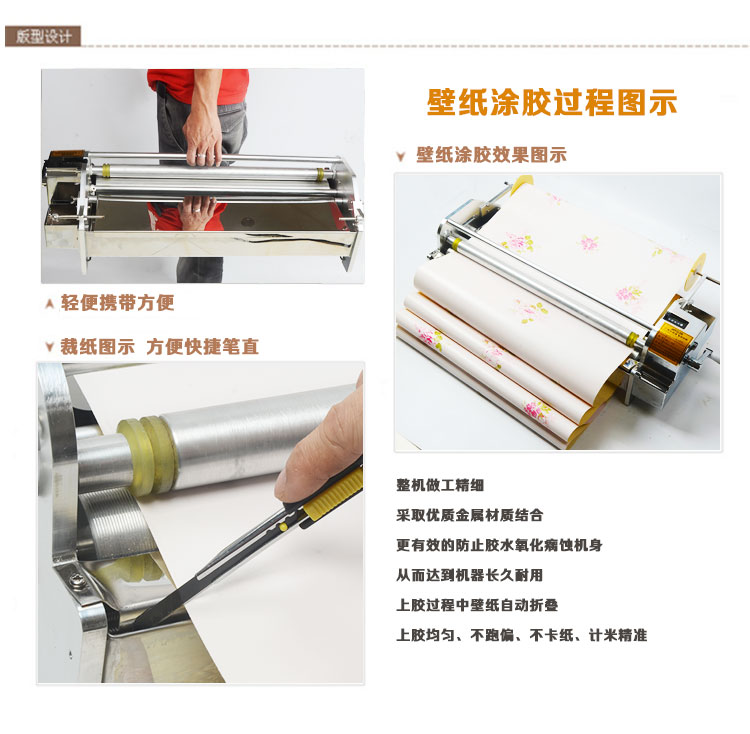 版型设计

壁纸涂胶过程图示

壁纸涂胶效果图示

轻便携带方便

裁纸图示 方便快捷笔直

整机做工精细

采取优质金属材质结合

更有效的防止胶水氧化腐蚀机身

从而达到机器长久耐用

上胶过程中壁纸自动折叠

上胶均匀、不跑偏、不卡纸、计米精准