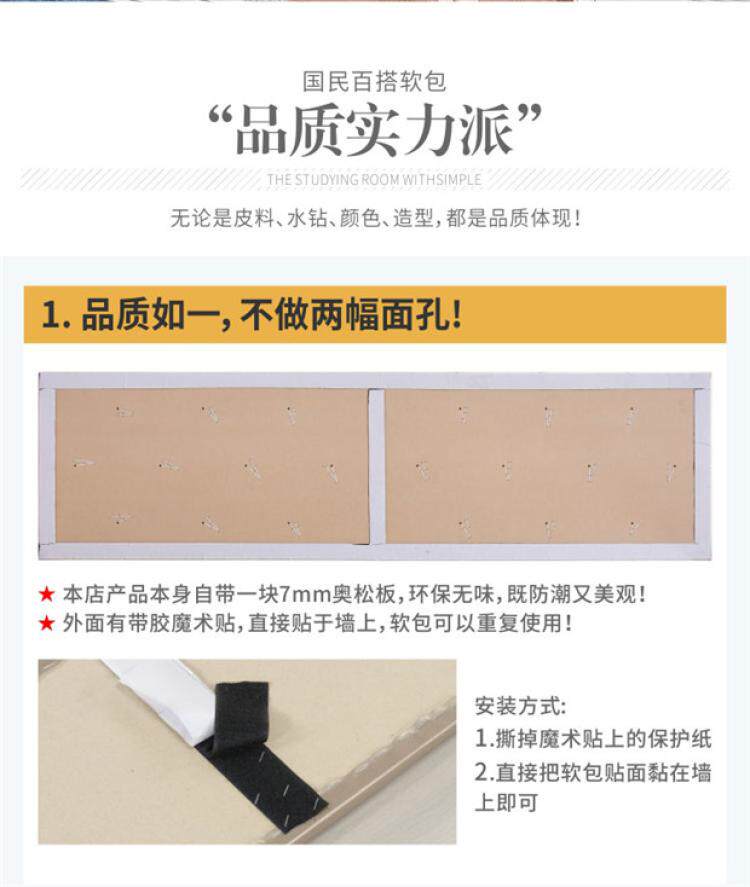 国民百搭软包

“品质实力派”

THE STUDYING ROOM WITHSIMPLE

无论是皮料、水钻、颜色、造型，都是品质体现！

1. 品质如一，不做两幅面孔！

★ 本店产品本身自带一块7mm奥松板，环保无味，既防潮又美观！
★ 外面有带胶魔术贴，直接贴于墙上，软包可以重复使用！

安装方式:
1.撕掉魔术贴上的保护纸
2.直接把软包贴面黏在墙上即可