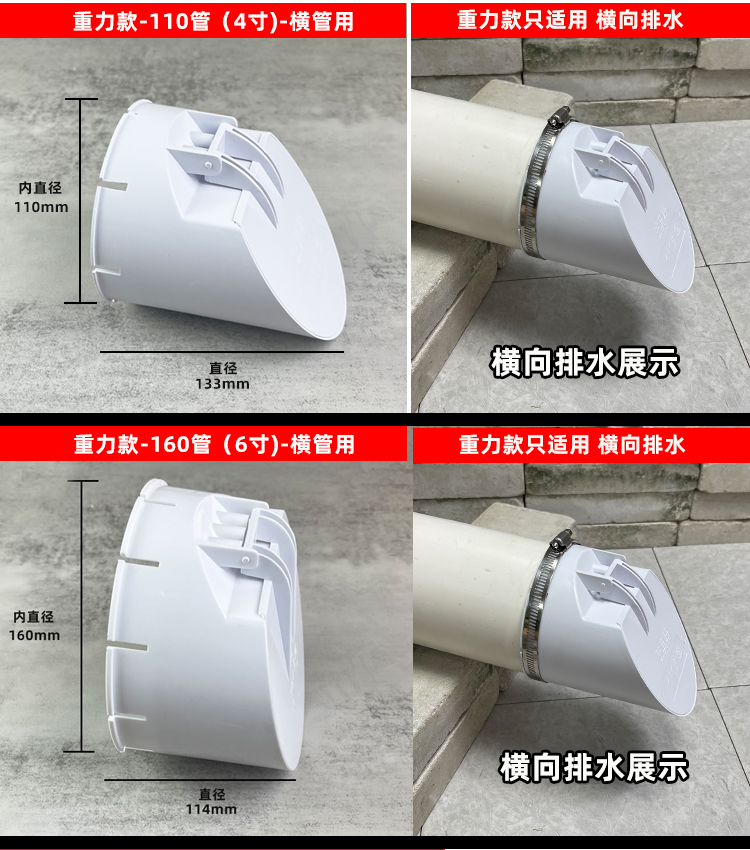 重力款-110管（4寸）-横管用

内直径
110mm

直径
133mm

重力款只适用 横向排水

横向排水展示

重力款-160管（6寸）-横管用

内直径
160mm

直径
114mm

重力款只适用 横向排水

横向排水展示