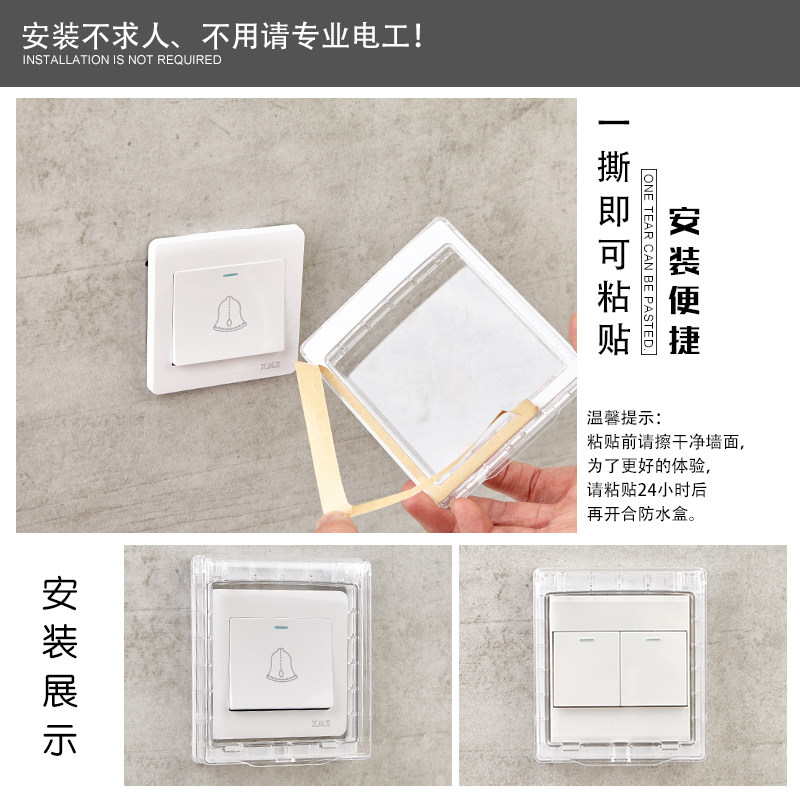 安装不求人、不用请专业电工！
INSTALLATION IS NOT REQUIRED

一撕即可粘贴
ONE TEAR CAN BE PASTED
安装便捷

温馨提示：
粘贴前请擦干净墙面，
为了更好的体验，
请粘贴24小时后
再开合防水盒。

安装展示