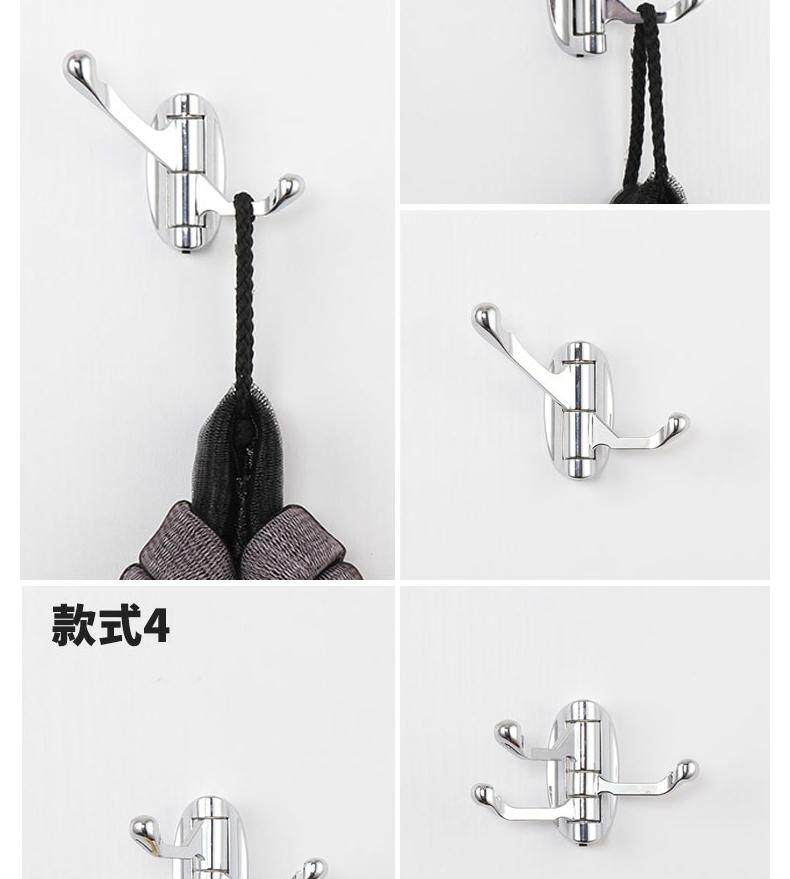 款式4