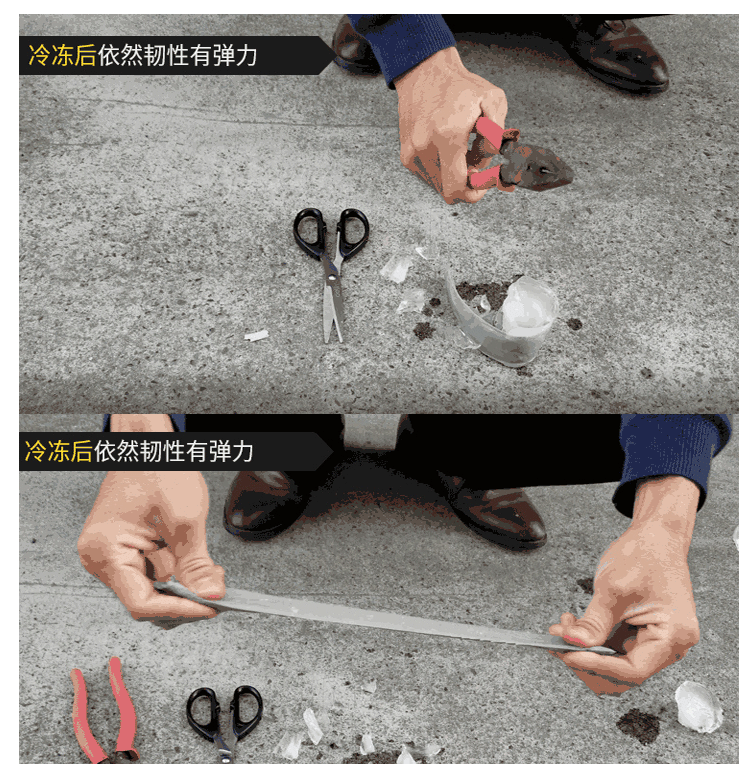 冷冻后依然韧性有弹力

冷冻后依然韧性有弹力