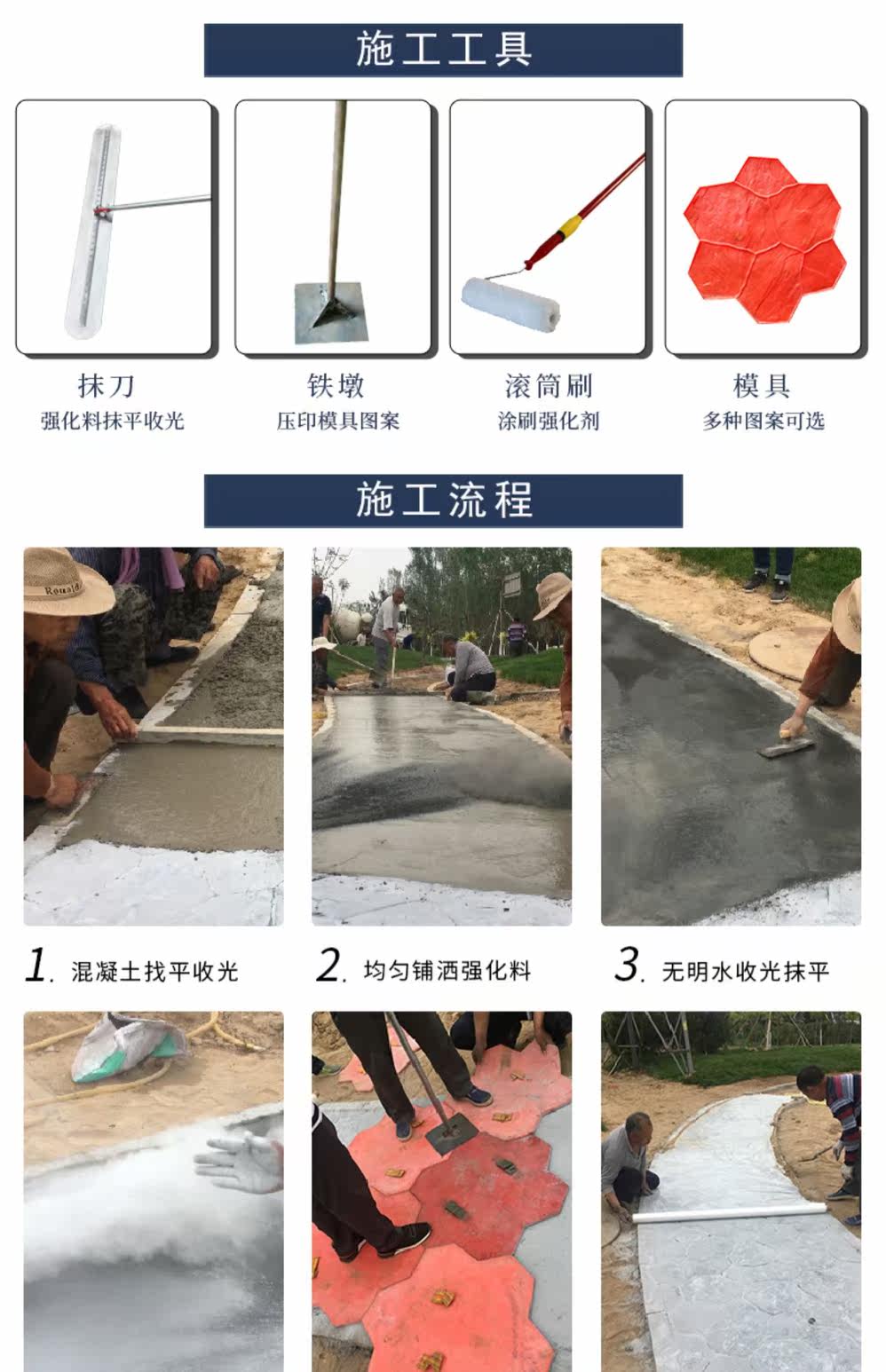 施工工具

抹刀
强化料抹平收光

铁墩
压印模具图案

滚筒刷
涂刷强化剂

模具
多种图案可选

施工流程

Ronald

1. 混凝土找平收光

2. 均匀铺洒强化料

3. 无明水收光抹平