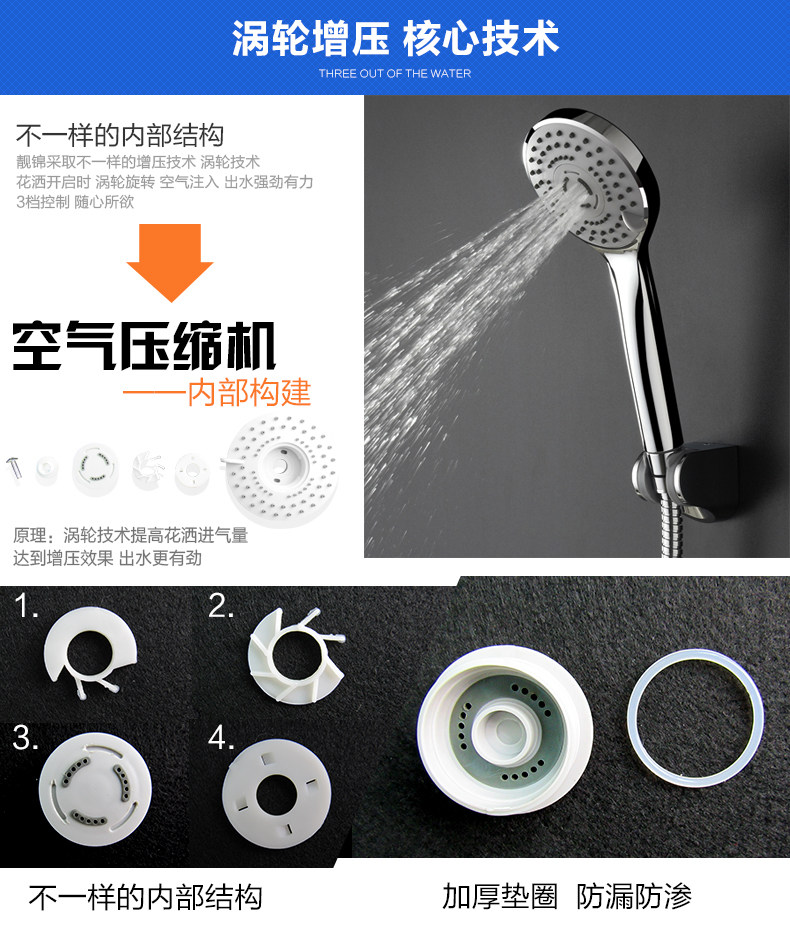 涡轮增压 核心技术

THREE OUT OF THE WATER

不一样的内部结构

靓锦采取不一样的增压技术 涡轮技术 花洒开启时 涡轮旋转 空气注入 出水强劲有力 3档控制 随心所欲

空气压缩机

——内部构建

原理：涡轮技术提高花洒进气量 达到增压效果 出水更有劲

1.

2.

3.

4.

不一样的内部结构

加厚垫圈 防漏防渗