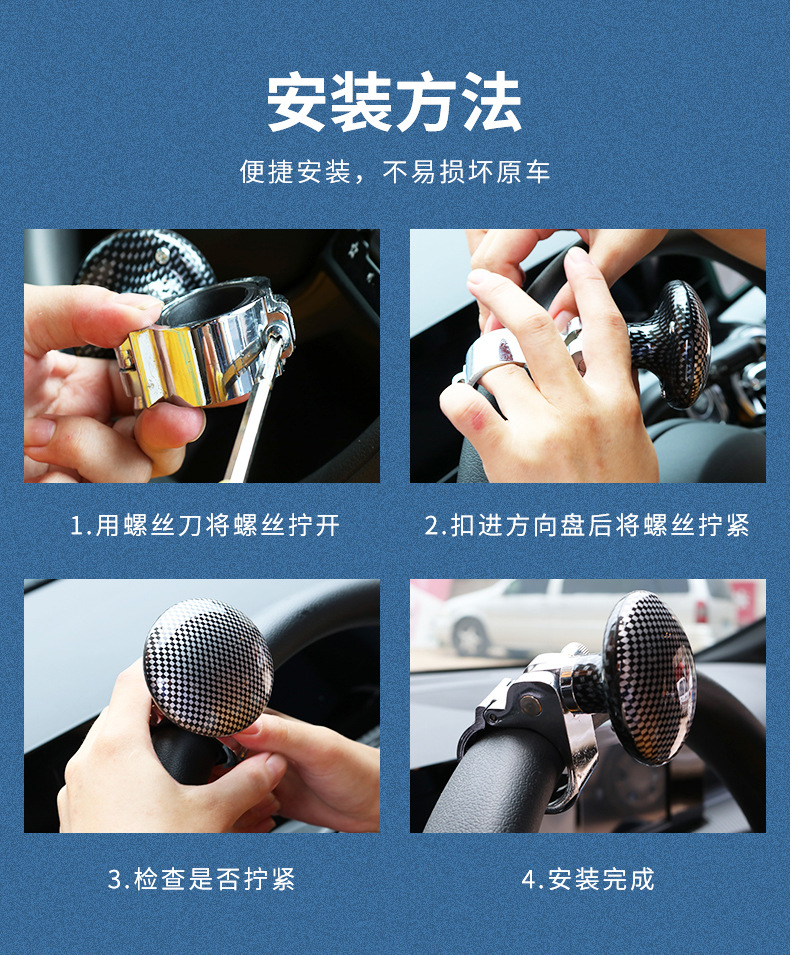 安装方法

便捷安装，不易损坏原车

1.用螺丝刀将螺丝拧开

2.扣进方向盘后将螺丝拧紧

3.检查是否拧紧

4.安装完成