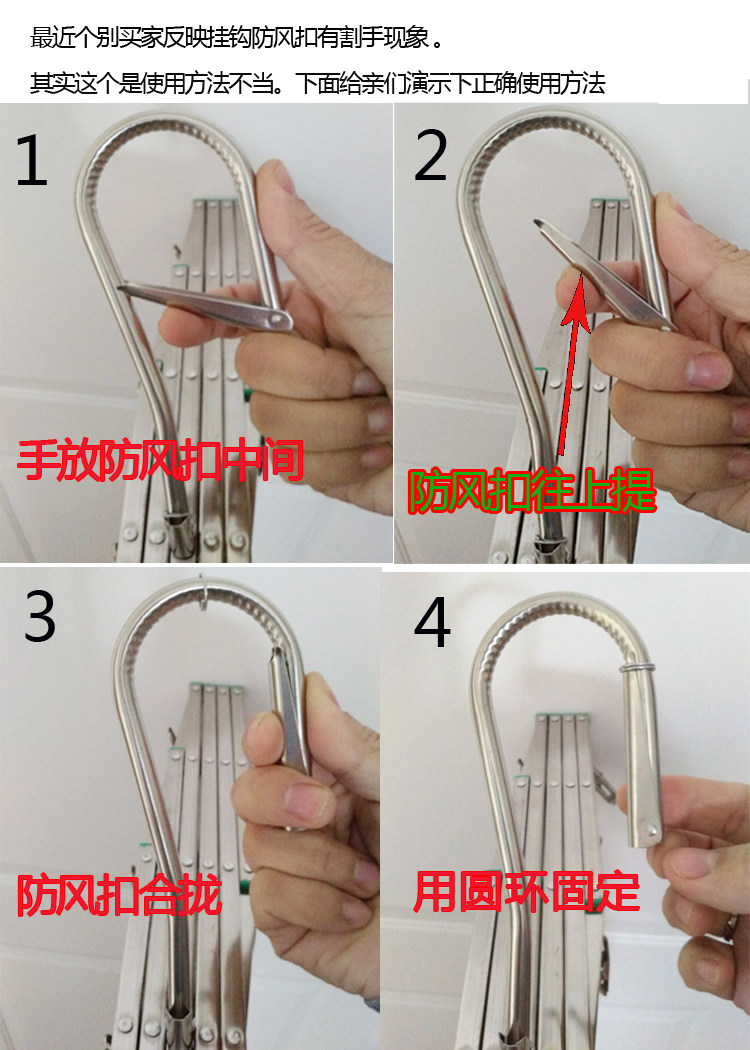 最近个别买家反映挂钩防风扣有割手现象。

其实这个是使用方法不当。下面给亲们演示下正确使用方法

1

手放防风扣中间

2

防风扣往上提

3

防风扣合拢

4

用圆环固定