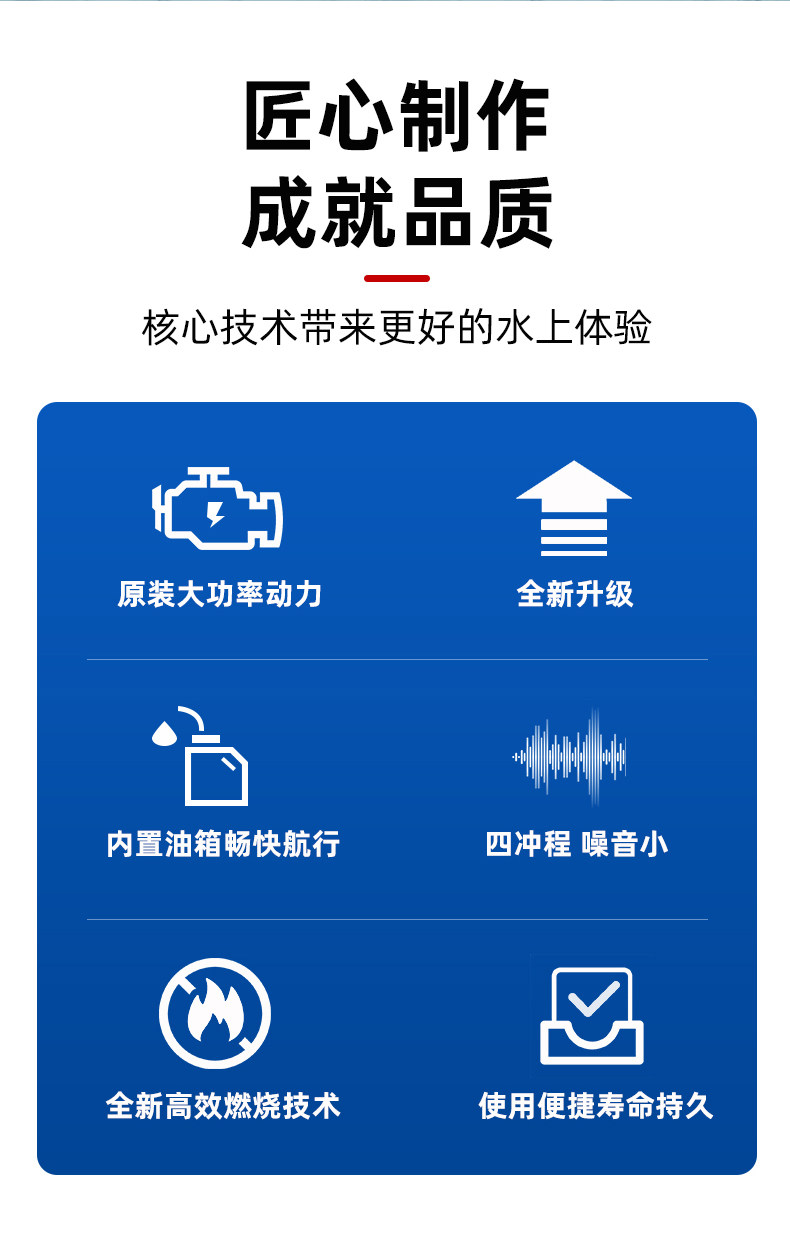 匠心制作
成就品质

核心技术带来更好的水上体验

原装大功率动力

全新升级

内置油箱畅快航行

四冲程 噪音小

全新高效燃烧技术

使用便捷寿命持久