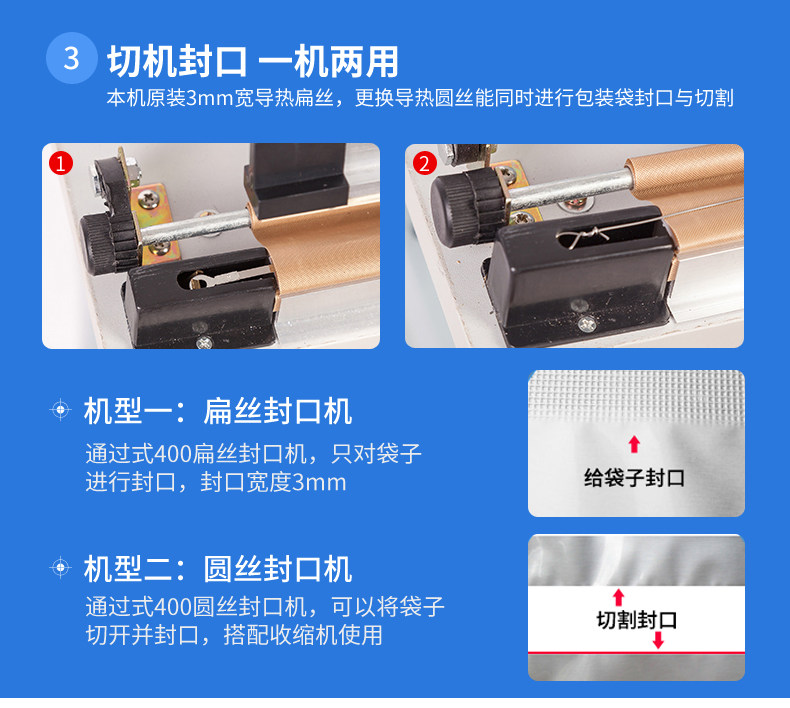 3 切机封口 一机两用

本机原装3mm宽导热扁丝，更换导热圆丝能同时进行包装袋封口与切割

1

2

机型一：扁丝封口机

通过式400扁丝封口机，只对袋子进行封口，封口宽度3mm

给袋子封口

机型二：圆丝封口机

通过式400圆丝封口机，可以将袋子切开并封口，搭配收缩机使用

切割封口