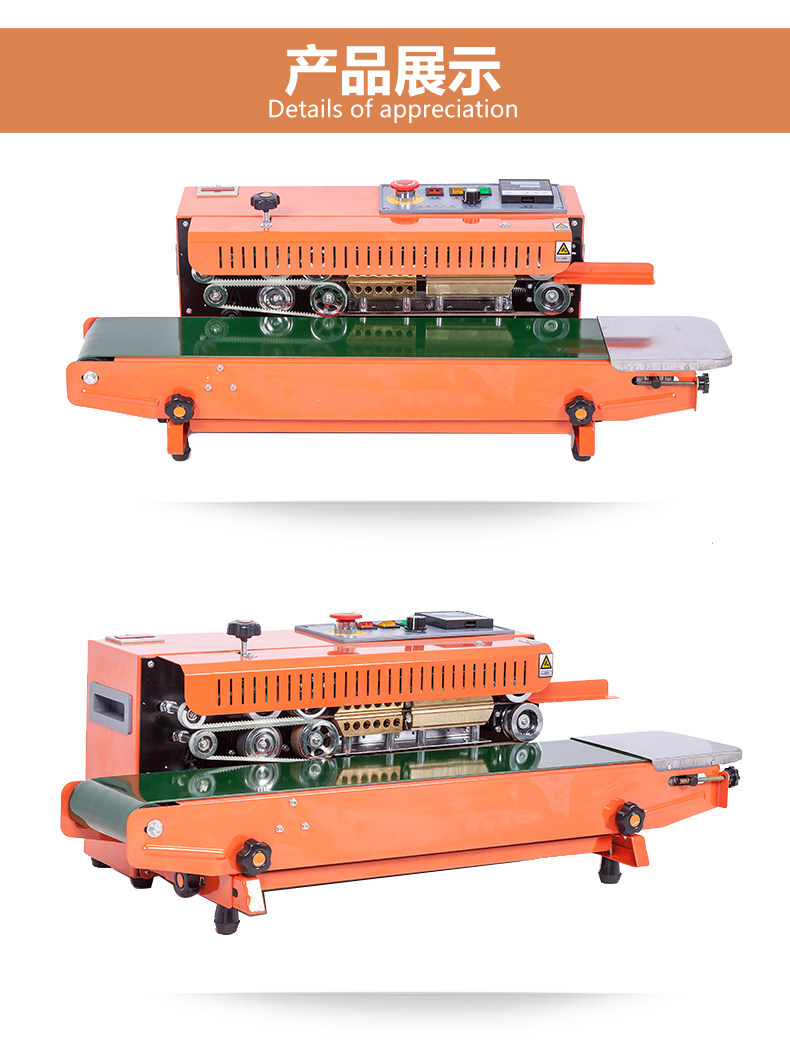 产品展示
Details of appreciation