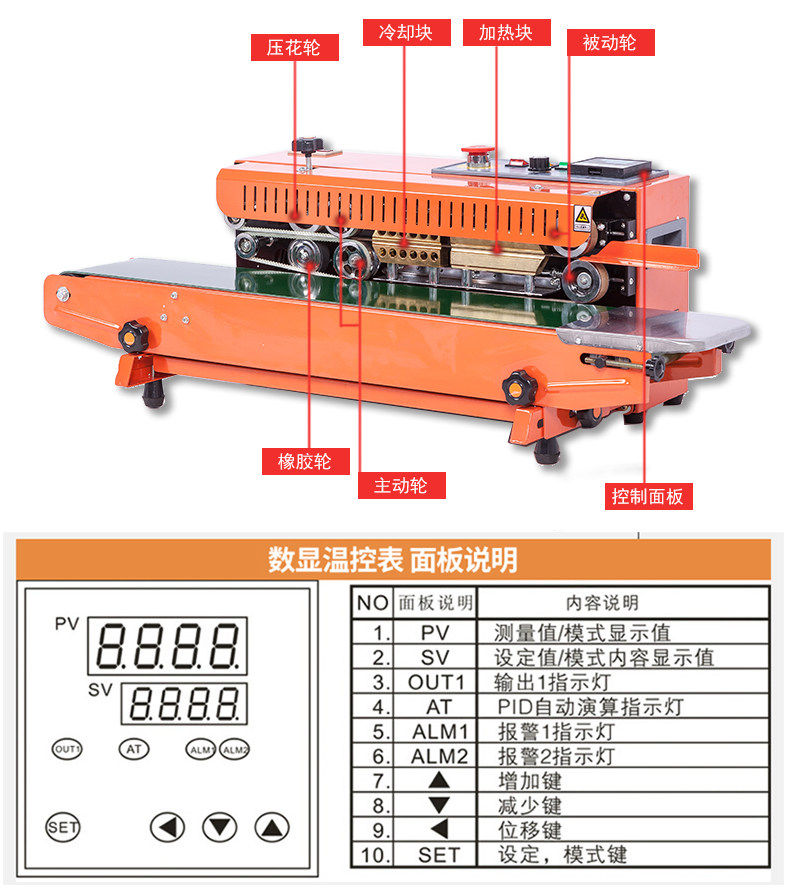 压花轮 冷却块 加热块 被动轮

橡胶轮 主动轮 控制面板

数显温控表 面板说明

PV
8.8.8.8.
SV
8.8.8.8.

OUT1 AT ALM1 ALM2

SET ◀ ▼ ▲

| NO | 面板说明 | 内容说明 |
|---|---|---|
| 1. | PV | 测量值/模式显示值 |
| 2. | SV | 设定值/模式内容显示值 |
| 3. | OUT1 | 输出1指示灯 |
| 4. | AT | PID自动演算指示灯 |
| 5. | ALM1 | 报警1指示灯 |
| 6. | ALM2 | 报警2指示灯 |
| 7. | ▲ | 增加键 |
| 8. | ▼ | 减少键 |
| 9. | ◀ | 位移键 |
| 10. | SET | 设定，模式键 |