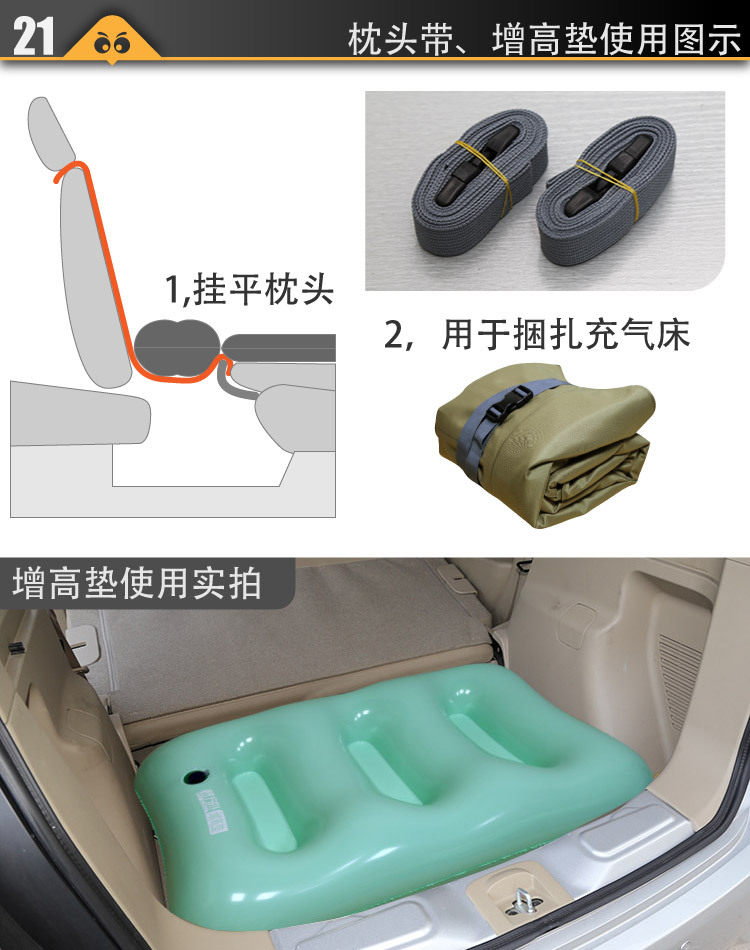 21

枕头带、增高垫使用图示

1,挂平枕头

2，用于捆扎充气床

增高垫使用实拍