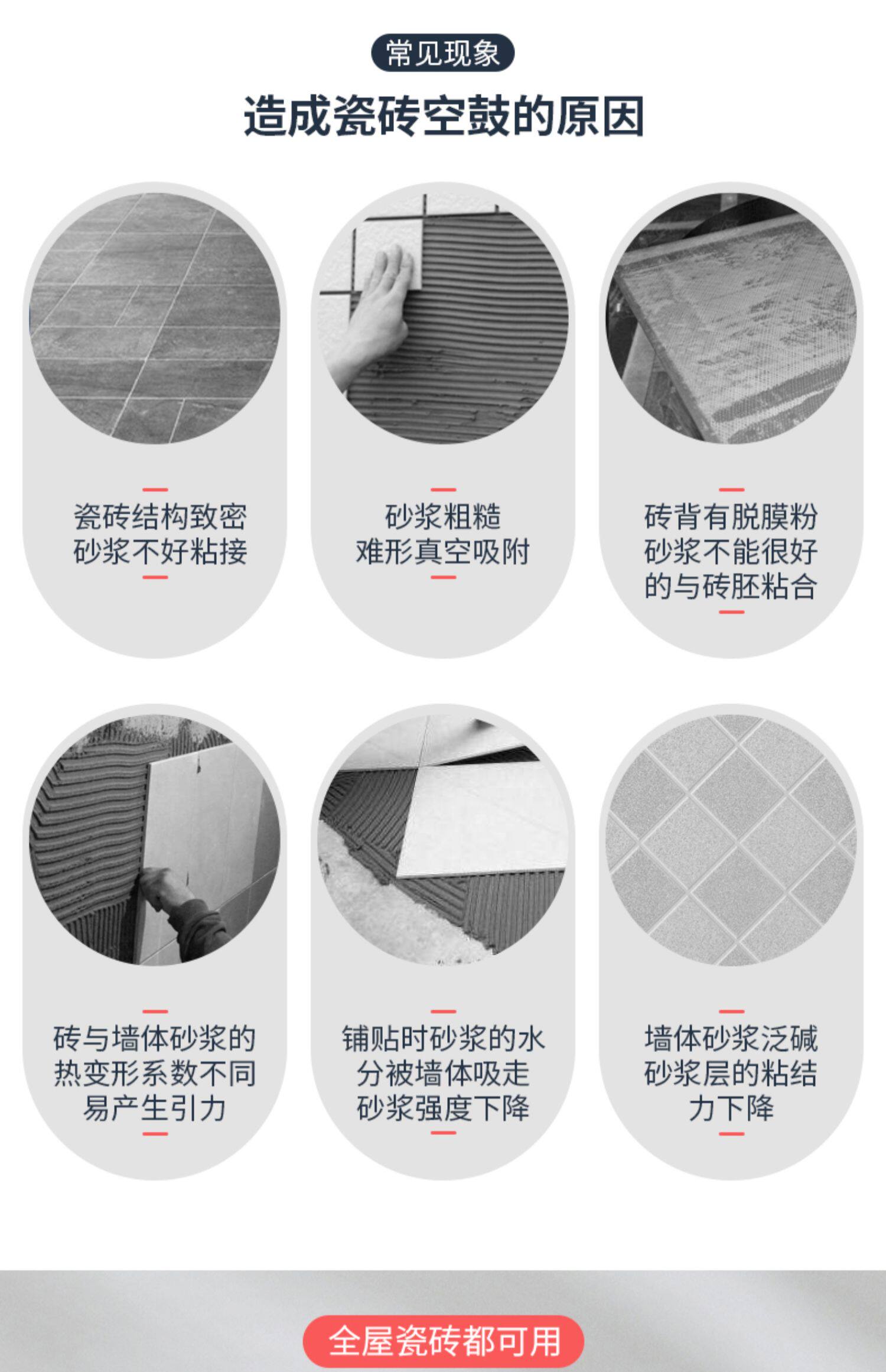 常见现象

造成瓷砖空鼓的原因

瓷砖结构致密
砂浆不好粘接

砂浆粗糙
难形真空吸附

砖背有脱膜粉
砂浆不能很好
的与砖胚粘合

砖与墙体砂浆的
热变形系数不同
易产生引力

铺贴时砂浆的水
分被墙体吸走
砂浆强度下降

墙体砂浆泛碱
砂浆层的粘结
力下降

全屋瓷砖都可用