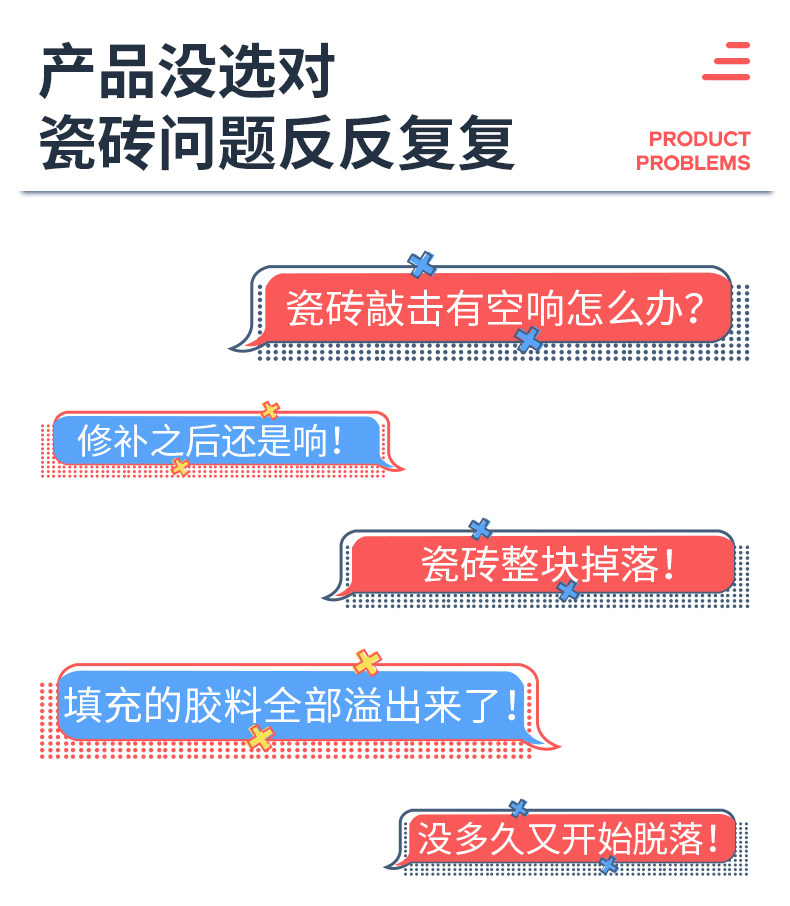 产品没选对
瓷砖问题反反复复

PRODUCT
PROBLEMS

瓷砖敲击有空响怎么办?

修补之后还是响!

瓷砖整块掉落!

填充的胶料全部溢出来了!

没多久又开始脱落!