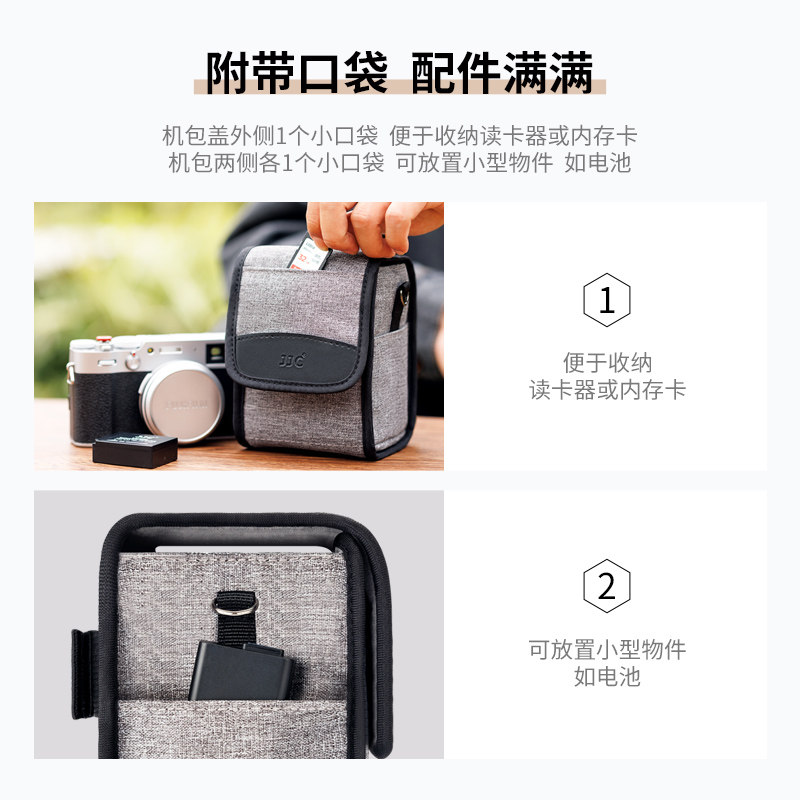 附带口袋 配件满满

机包盖外侧1个小口袋 便于收纳读卡器或内存卡
机包两侧各1个小口袋 可放置小型物件 如电池

JJC

1

便于收纳
读卡器或内存卡

2

可放置小型物件
如电池