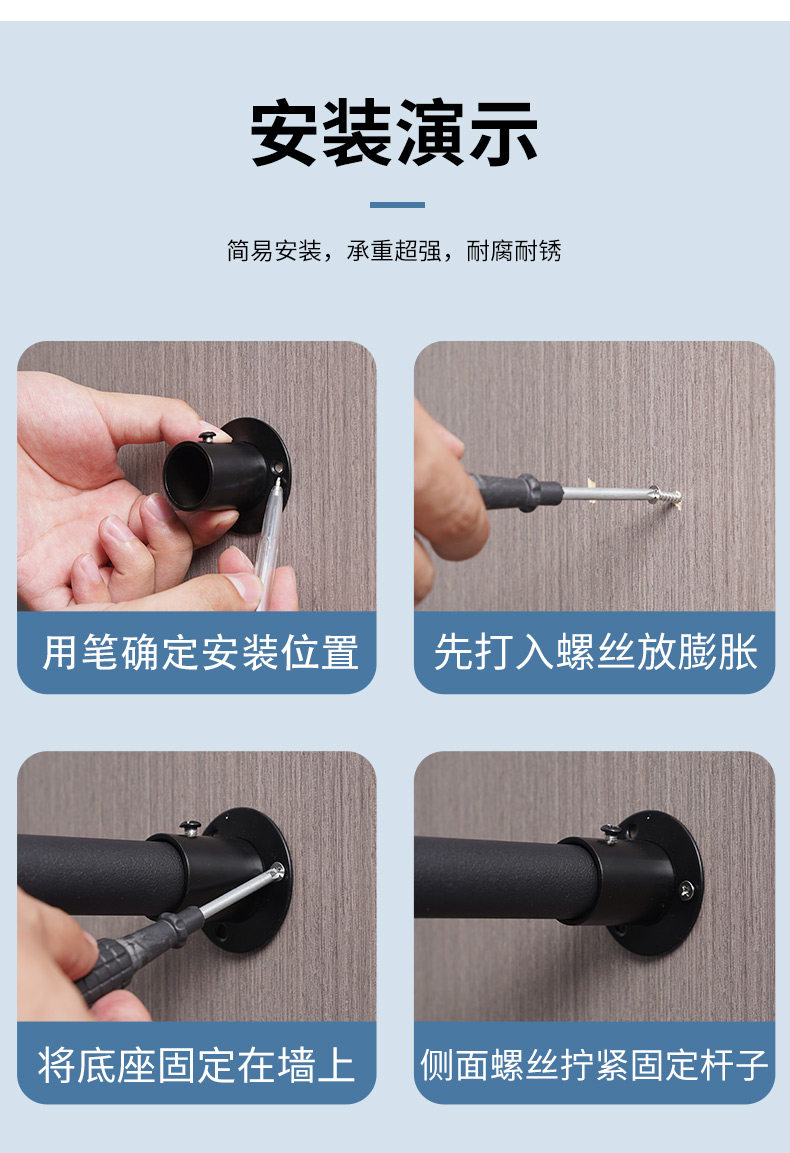 安装演示

简易安装，承重超强，耐腐耐锈

用笔确定安装位置

先打入螺丝放膨胀

将底座固定在墙上

侧面螺丝拧紧固定杆子