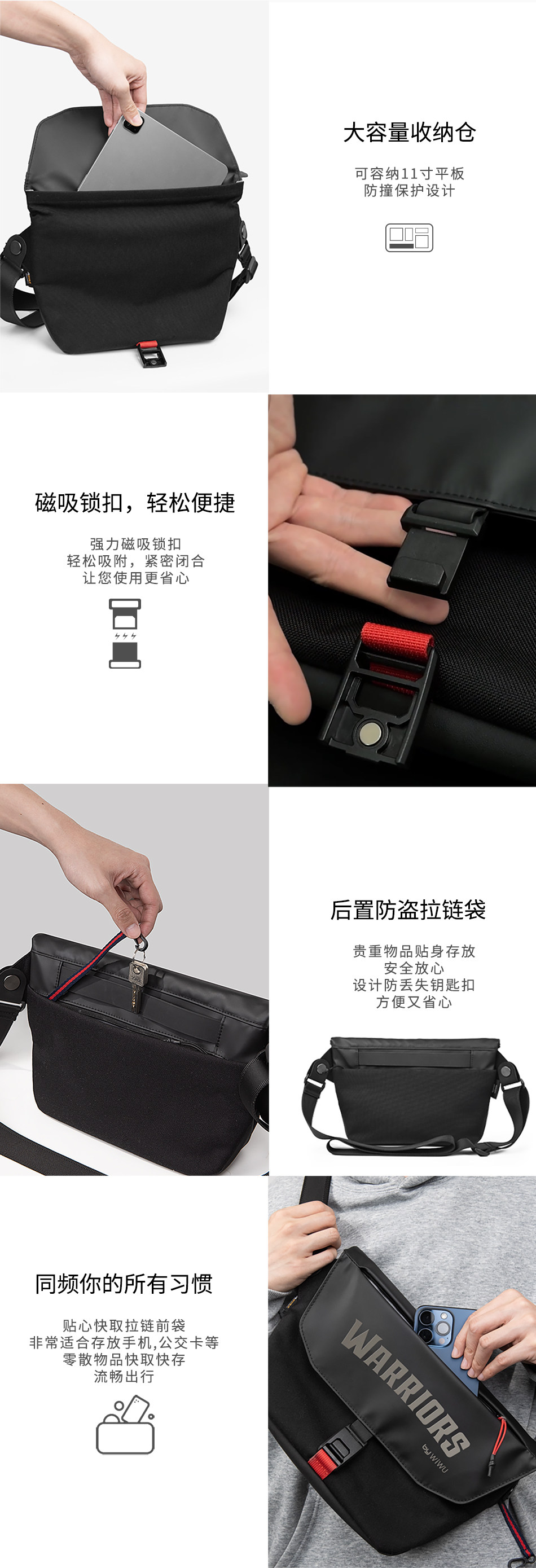 大容量收纳仓

可容纳11寸平板
防撞保护设计

磁吸锁扣，轻松便捷

强力磁吸锁扣
轻松吸附，紧密闭合
让您使用更省心

后置防盗拉链袋

贵重物品贴身存放
安全放心
设计防丢失钥匙扣
方便又省心

同频你的所有习惯

贴心快取拉链前袋
非常适合存放手机,公交卡等
零散物品快取快存
流畅出行

WARRIORS
by WIWU