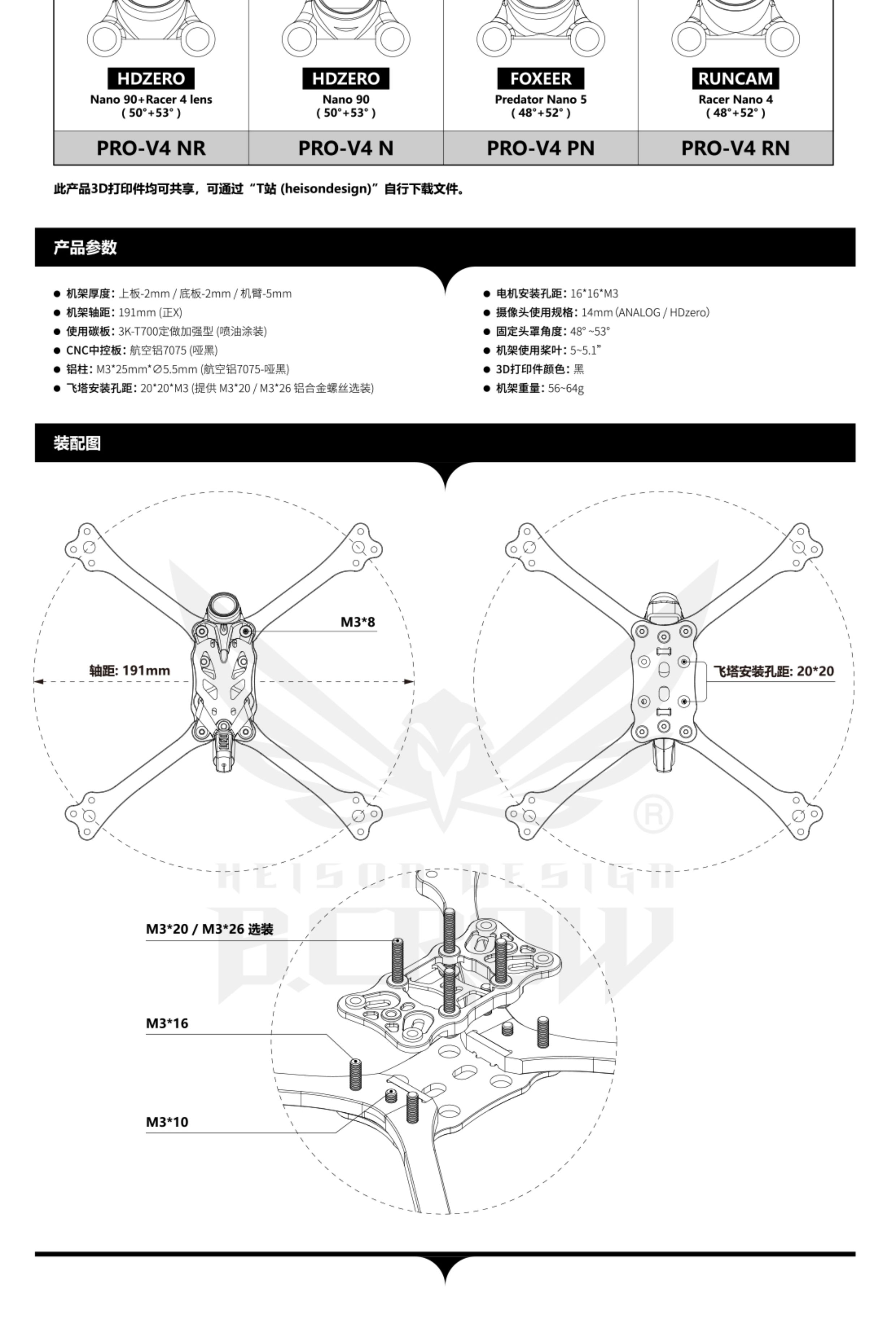 | HDZERO Nano 90+Racer 4 lens ( 50°+53° ) | HDZERO Nano 90 ( 50°+53° ) | FOXEER Predator Nano 5 ( 48°+52° ) | RUNCAM Racer Nano 4 ( 48°+52° ) |
|---|---|---|---|
| PRO-V4 NR | PRO-V4 N | PRO-V4 PN | PRO-V4 RN |

此产品3D打印件均可共享，可通过“T站 (heisondesign)”自行下载文件。

产品参数

● 机架厚度: 上板-2mm / 底板-2mm / 机臂-5mm
● 机架轴距: 191mm (正X)
● 使用碳板: 3K-T700定做加强型 (喷油涂装)
● CNC中控板: 航空铝7075 (哑黑)
● 铝柱: M3*25mm*∅5.5mm (航空铝7075-哑黑)
● 飞塔安装孔距: 20*20*M3 (提供 M3*20 / M3*26 铝合金螺丝选装)

● 电机安装孔距: 16*16*M3
● 摄像头使用规格: 14mm (ANALOG / HDzero)
● 固定头罩角度: 48° ~53°
● 机架使用桨叶: 5~5.1”
● 3D打印件颜色: 黑
● 机架重量: 56~64g

装配图

M3*8

轴距: 191mm

飞塔安装孔距: 20*20

HEISON DESIGN
B.CROW

M3*20 / M3*26 选装

M3*16

M3*10