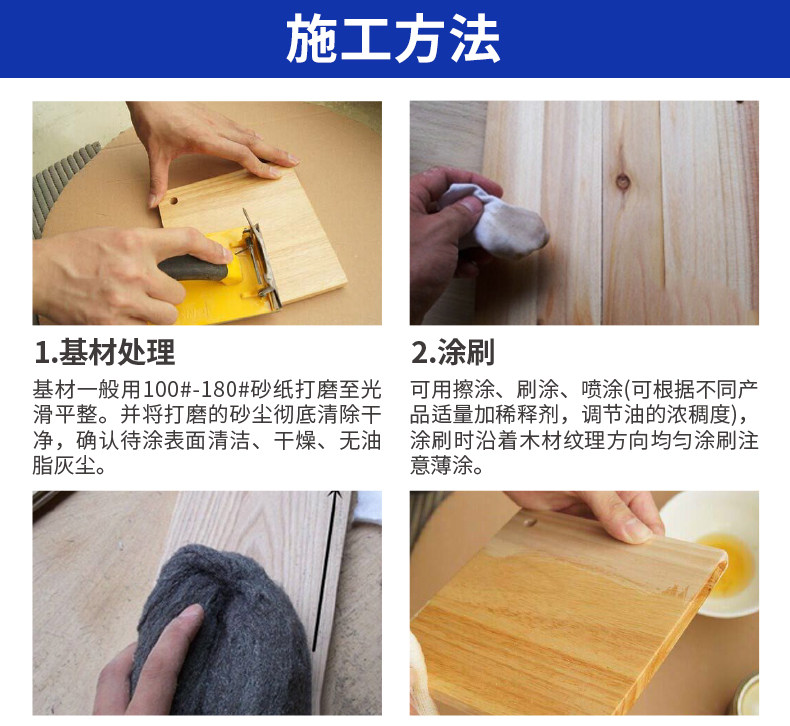 施工方法

1.基材处理

基材一般用100#-180#砂纸打磨至光滑平整。并将打磨的砂尘彻底清除干净，确认待涂表面清洁、干燥、无油脂灰尘。

2.涂刷

可用擦涂、刷涂、喷涂(可根据不同产品适量加稀释剂，调节油的浓稠度)，涂刷时沿着木材纹理方向均匀涂刷注意薄涂。