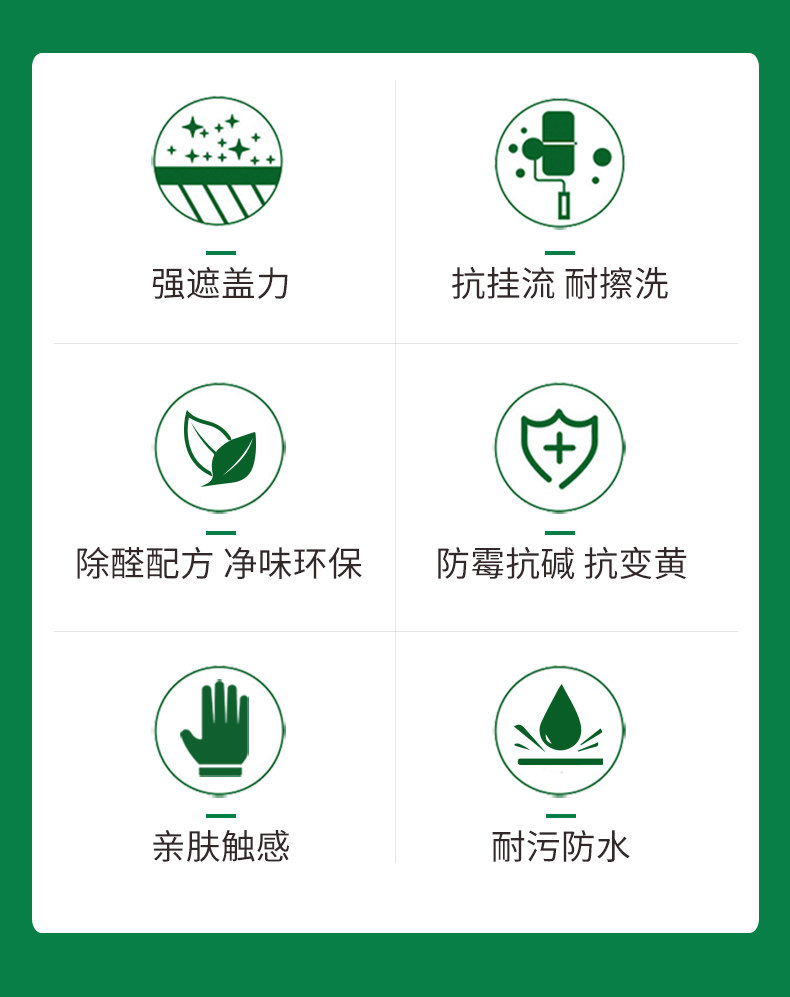 强遮盖力

抗挂流 耐擦洗

除醛配方 净味环保

防霉抗碱 抗变黄

亲肤触感

耐污防水