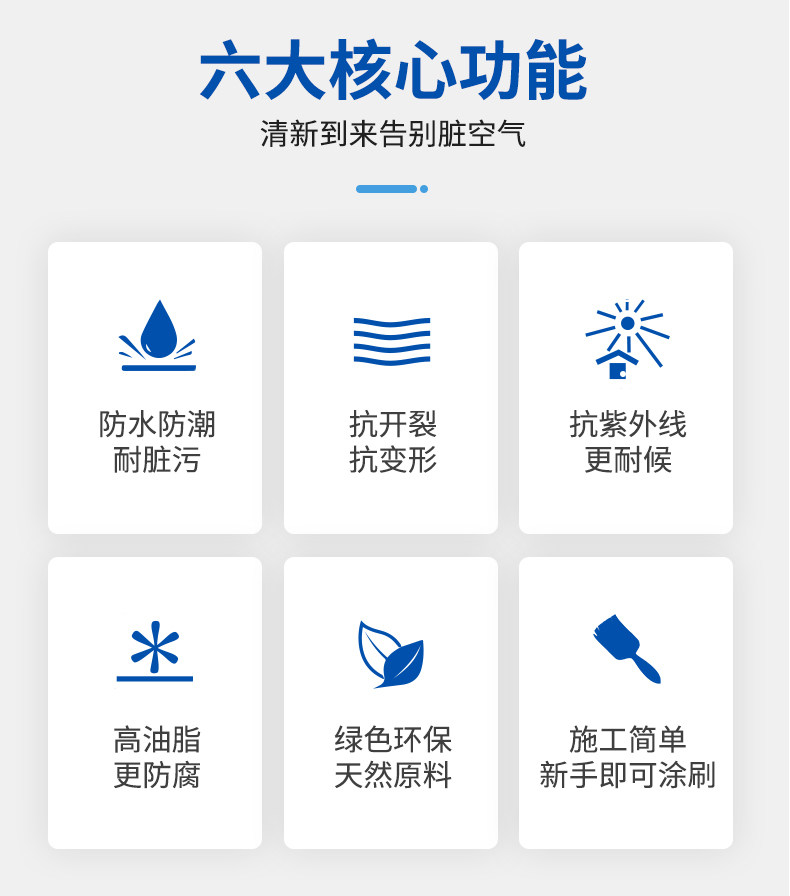 六大核心功能
清新到来告别脏空气

防水防潮
耐脏污

抗开裂
抗变形

抗紫外线
更耐候

高油脂
更防腐

绿色环保
天然原料

施工简单
新手即可涂刷