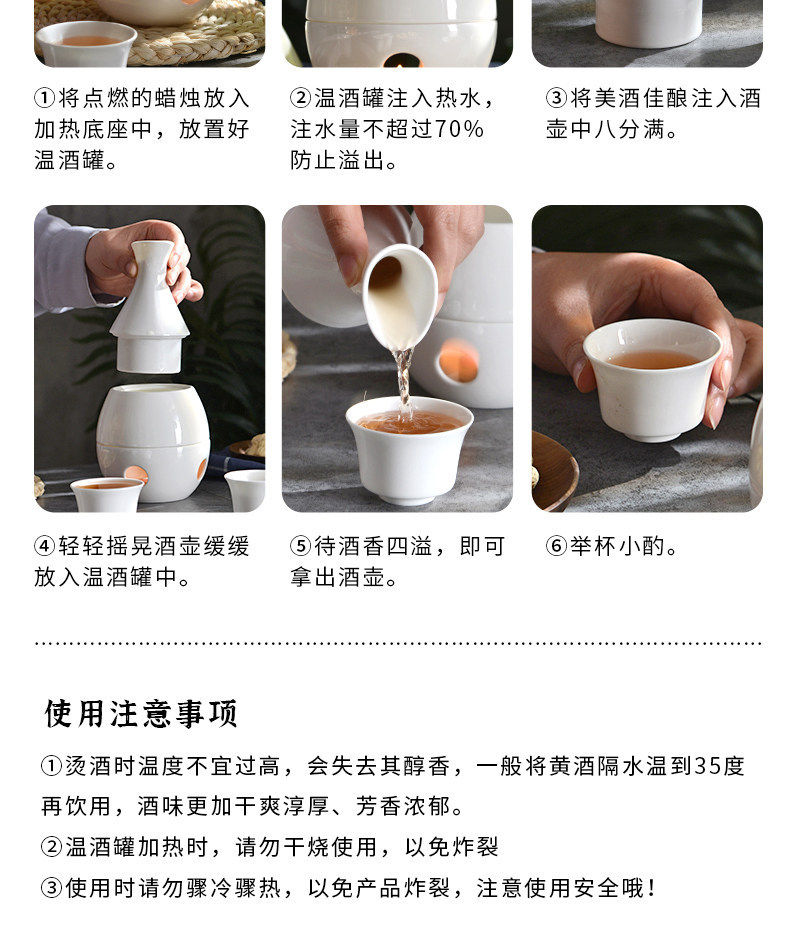 ①将点燃的蜡烛放入加热底座中，放置好温酒罐。

②温酒罐注入热水，注水量不超过70%防止溢出。

③将美酒佳酿注入酒壶中八分满。

④轻轻摇晃酒壶缓缓放入温酒罐中。

⑤待酒香四溢，即可拿出酒壶。

⑥举杯小酌。

使用注意事项

①烫酒时温度不宜过高，会失去其醇香，一般将黄酒隔水温到35度再饮用，酒味更加干爽淳厚、芳香浓郁。

②温酒罐加热时，请勿干烧使用，以免炸裂

③使用时请勿骤冷骤热，以免产品炸裂，注意使用安全哦！