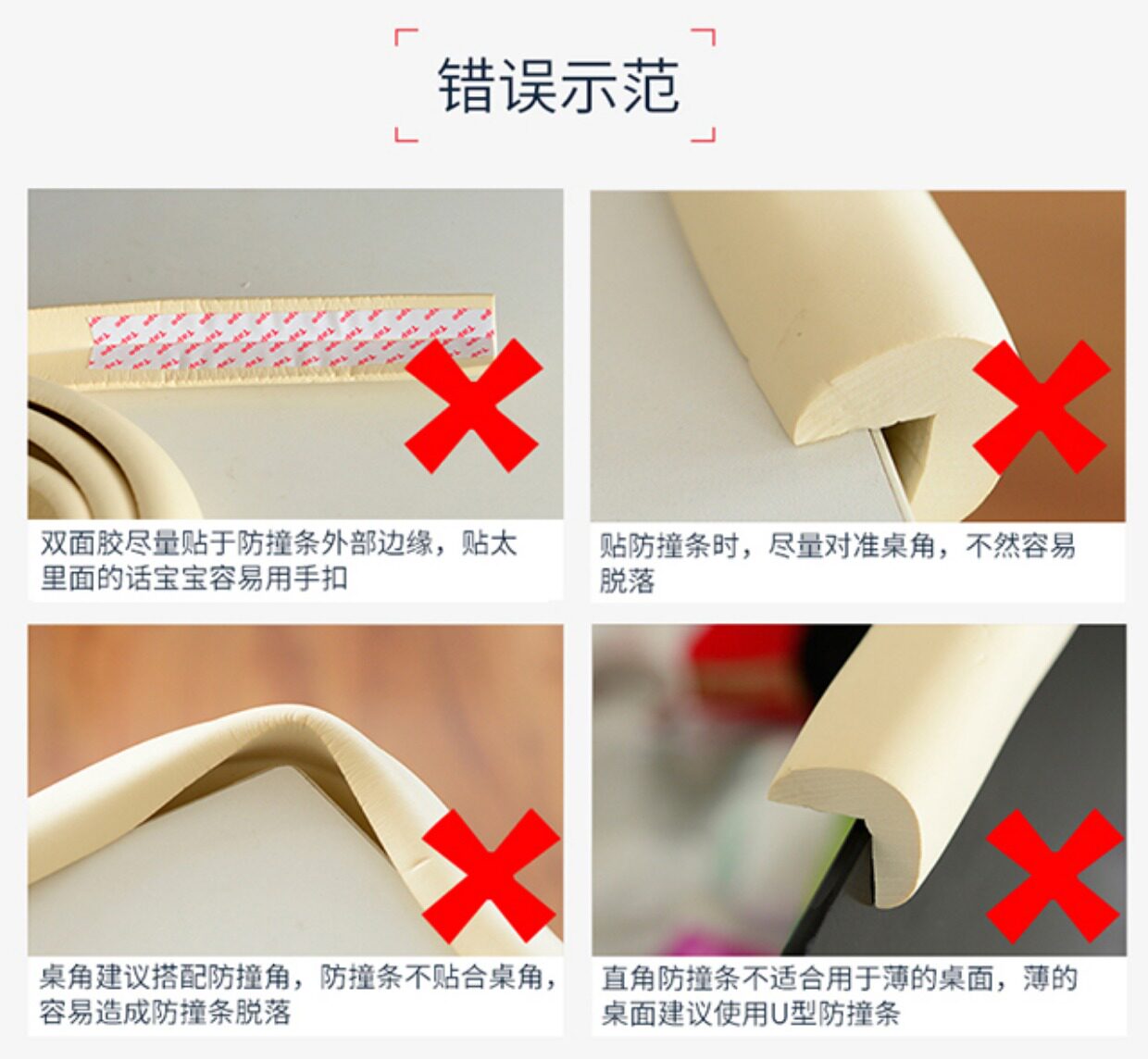 错误示范

双面胶尽量贴于防撞条外部边缘，贴太里面的话宝宝容易用手扣

贴防撞条时，尽量对准桌角，不然容易脱落

桌角建议搭配防撞角，防撞条不贴合桌角，容易造成防撞条脱落

直角防撞条不适合用于薄的桌面，薄的桌面建议使用U型防撞条