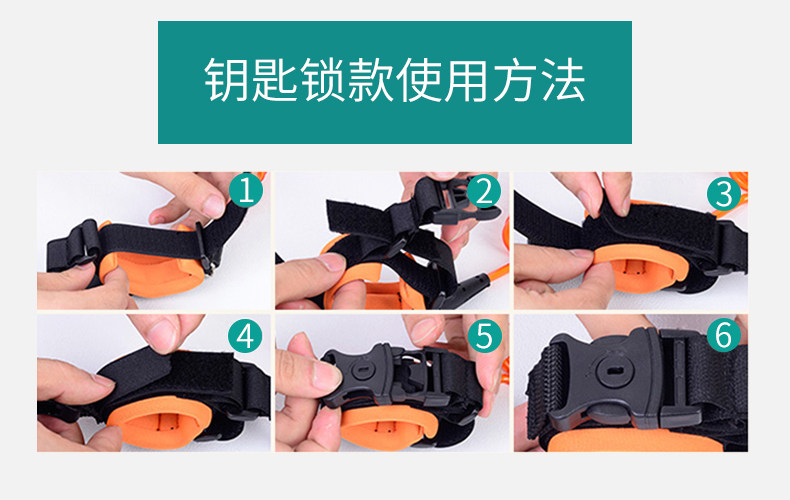 钥匙锁款使用方法

1

2

3

4

5

6