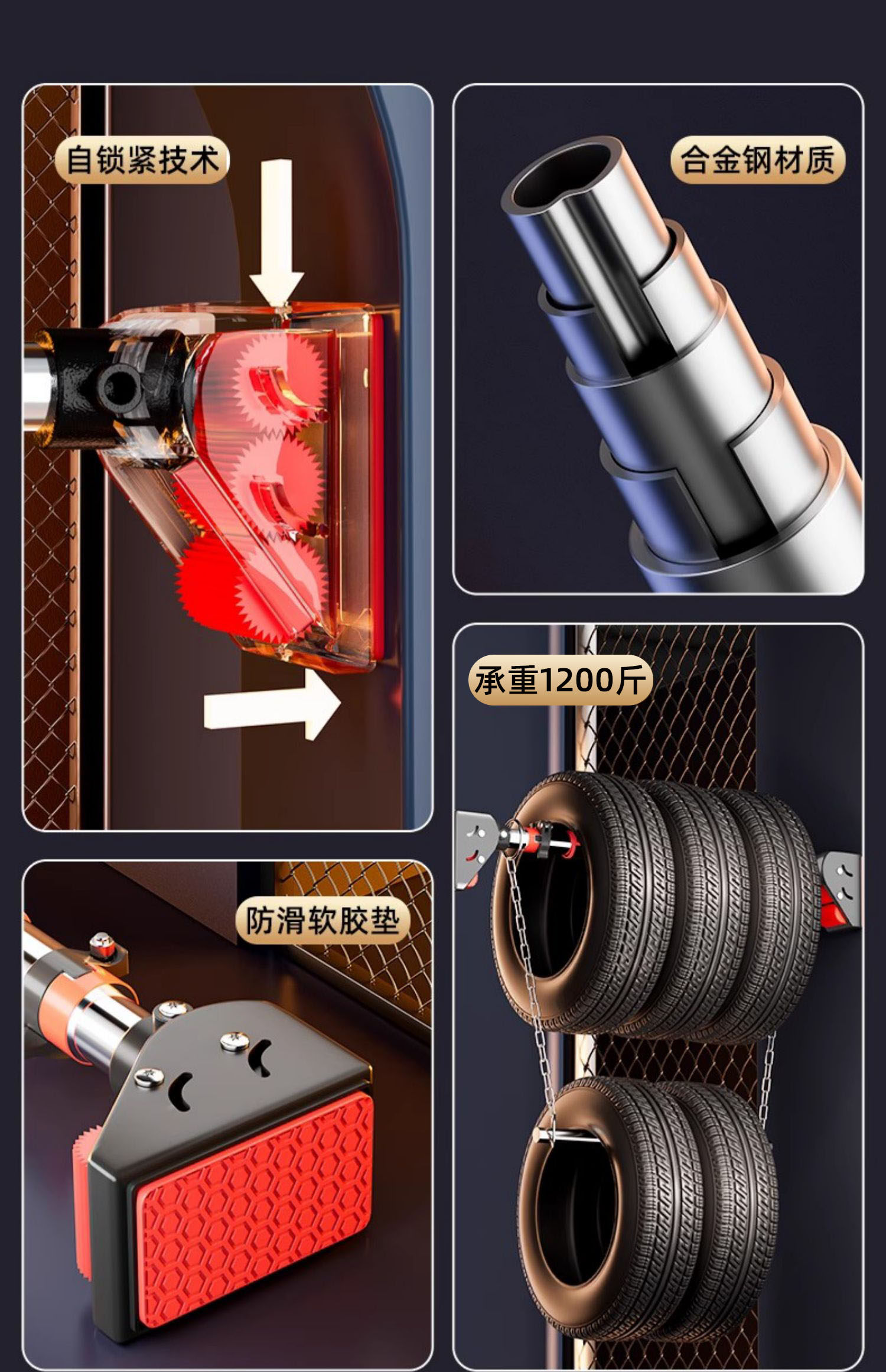 自锁紧技术

合金钢材质

承重1200斤

防滑软胶垫