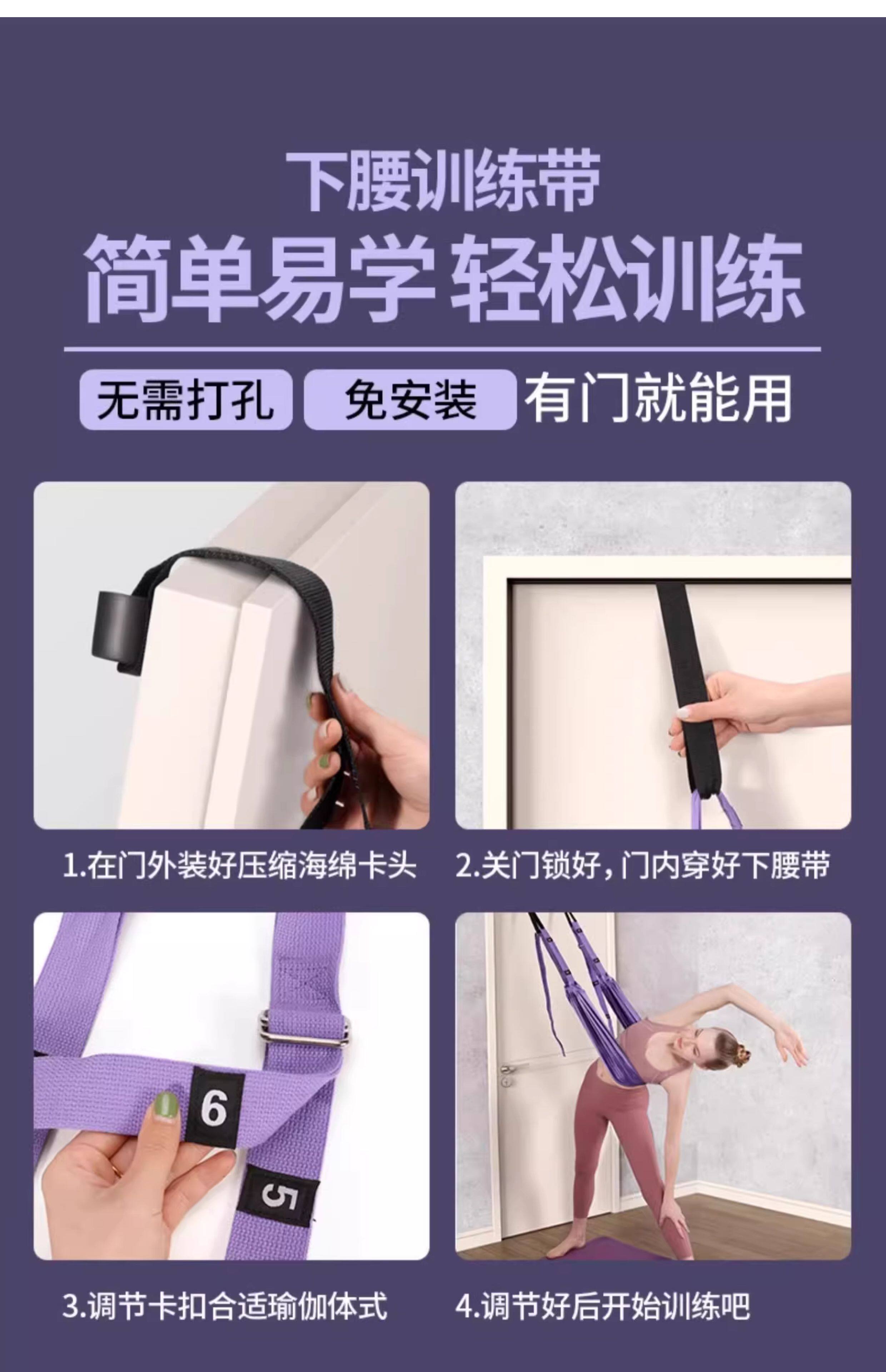 下腰训练带
简单易学 轻松训练

无需打孔 免安装 有门就能用

1.在门外装好压缩海绵卡头

2.关门锁好，门内穿好下腰带

6

5

3.调节卡扣合适瑜伽体式

4.调节好后开始训练吧