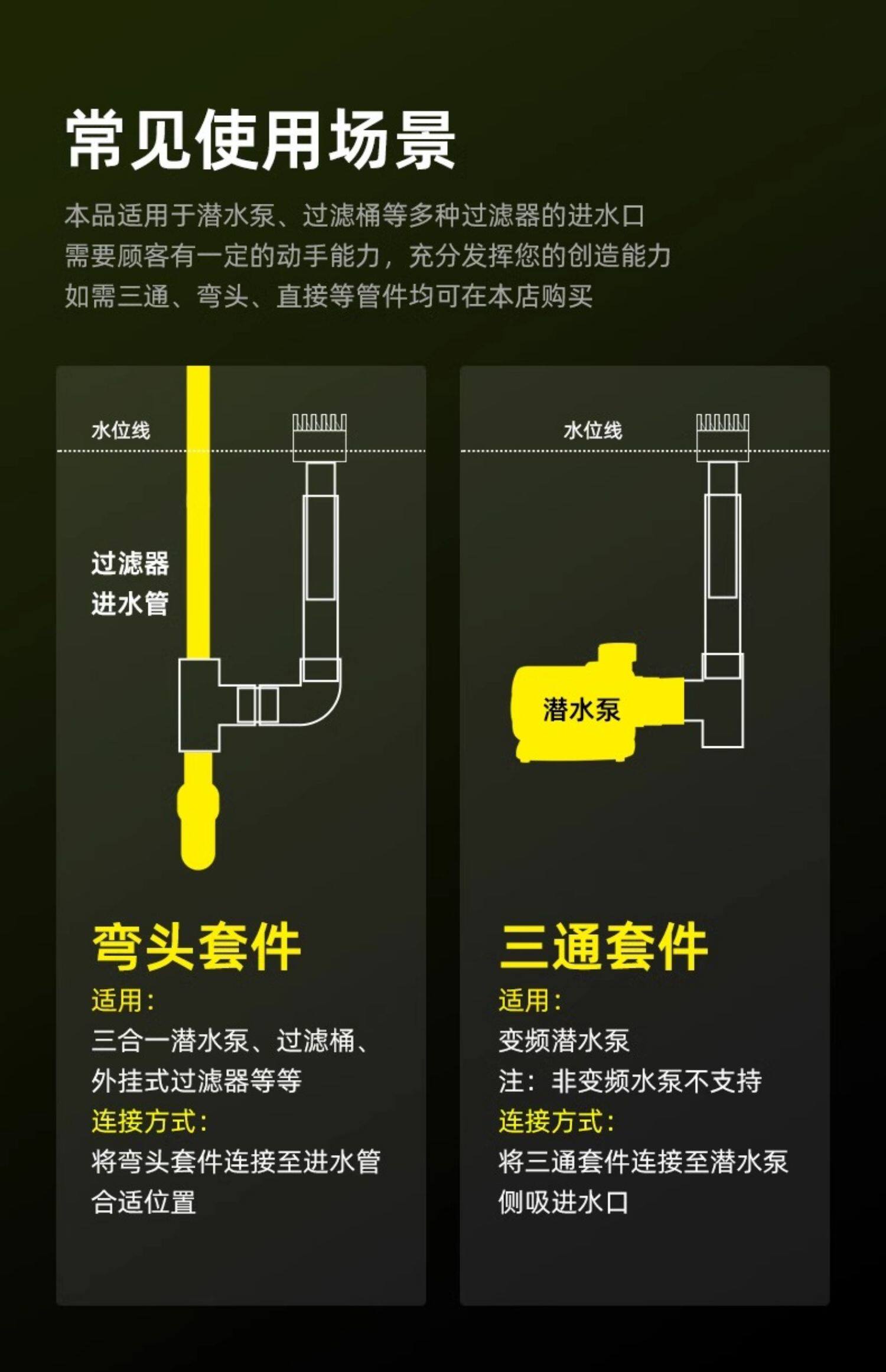 常见使用场景

本品适用于潜水泵、过滤桶等多种过滤器的进水口
需要顾客有一定的动手能力，充分发挥您的创造能力
如需三通、弯头、直接等管件均可在本店购买

水位线

过滤器
进水管

弯头套件
适用：
三合一潜水泵、过滤桶、外挂式过滤器等等
连接方式：
将弯头套件连接至进水管合适位置

水位线

潜水泵

三通套件
适用：
变频潜水泵
注：非变频水泵不支持
连接方式：
将三通套件连接至潜水泵侧吸进水口