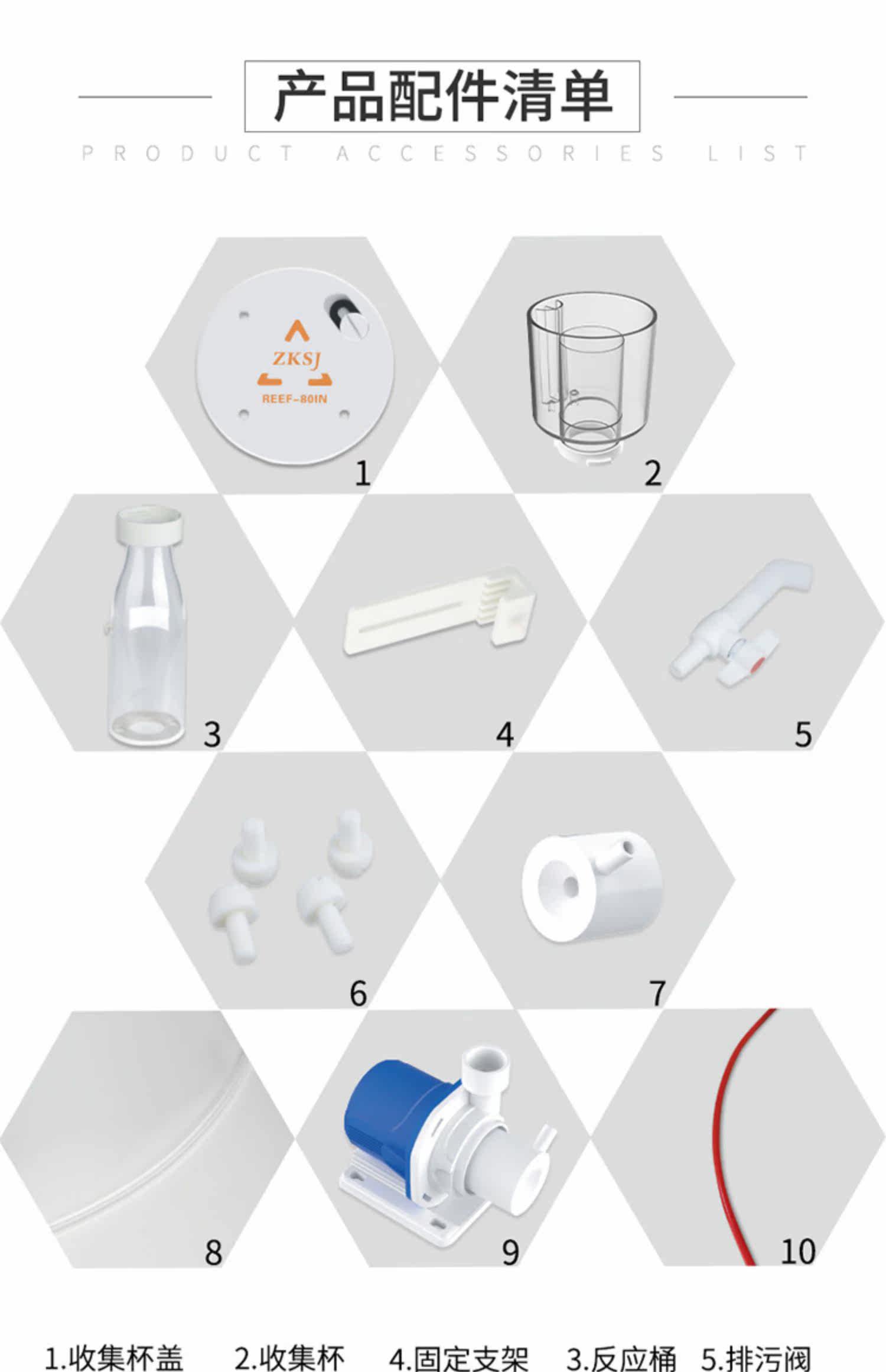 产品配件清单

PRODUCT ACCESSORIES LIST

ZKSJ
REEF-80IN

1

2

3

4

5

6

7

8

9

10

1.收集杯盖 2.收集杯 4.固定支架 3.反应桶 5.排污阀