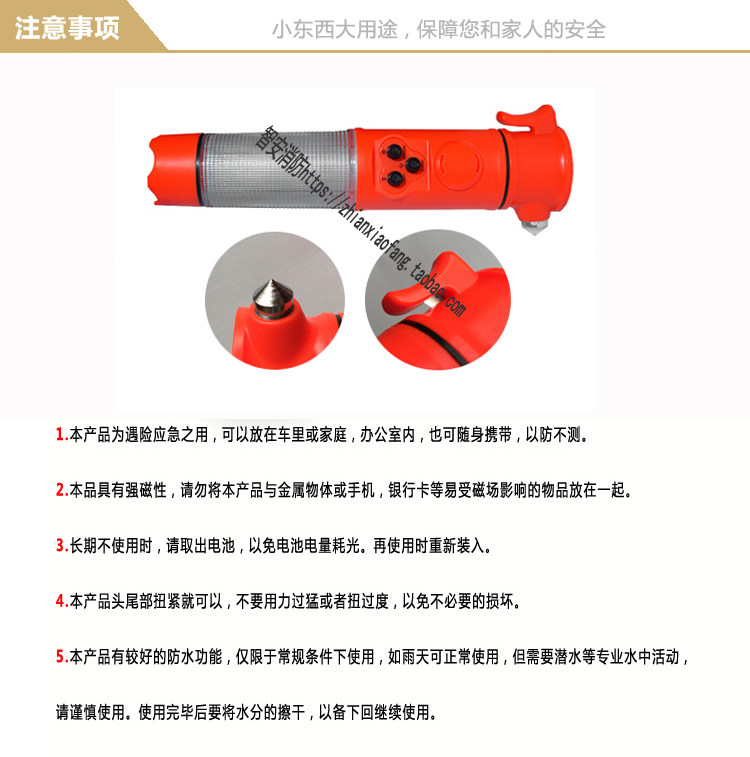 注意事项

小东西大用途，保障您和家人的安全

智安消防https://zhianxiaofang.taobao.com

1.本产品为遇险应急之用，可以放在车里或家庭，办公室内，也可随身携带，以防不测。

2.本品具有强磁性，请勿将本产品与金属物体或手机，银行卡等易受磁场影响的物品放在一起。

3.长期不使用时，请取出电池，以免电池电量耗光。再使用时重新装入。

4.本产品头尾部扭紧就可以，不要用力过猛或者扭过度，以免不必要的损坏。

5.本产品有较好的防水功能，仅限于常规条件下使用，如雨天可正常使用，但需要潜水等专业水中活动，

请谨慎使用。使用完毕后要将水分的擦干，以备下回继续使用。