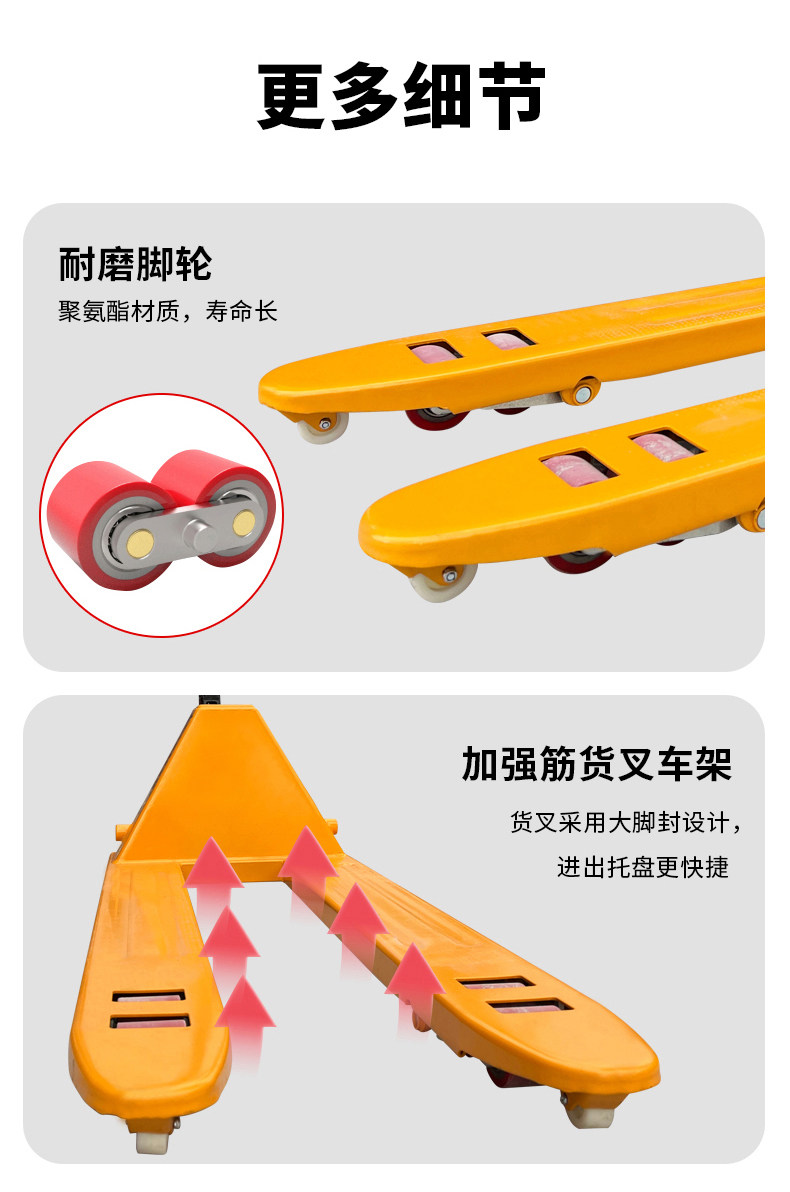 更多细节

耐磨脚轮

聚氨酯材质，寿命长

加强筋货叉车架

货叉采用大脚封设计，

进出托盘更快捷