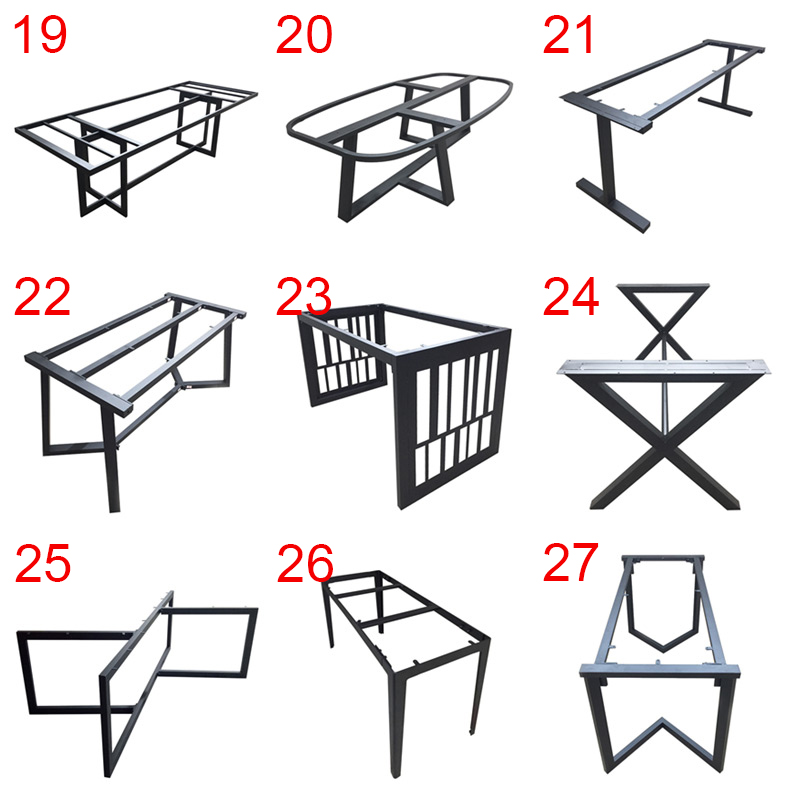 19

20

21

22

23

24

25

26

27