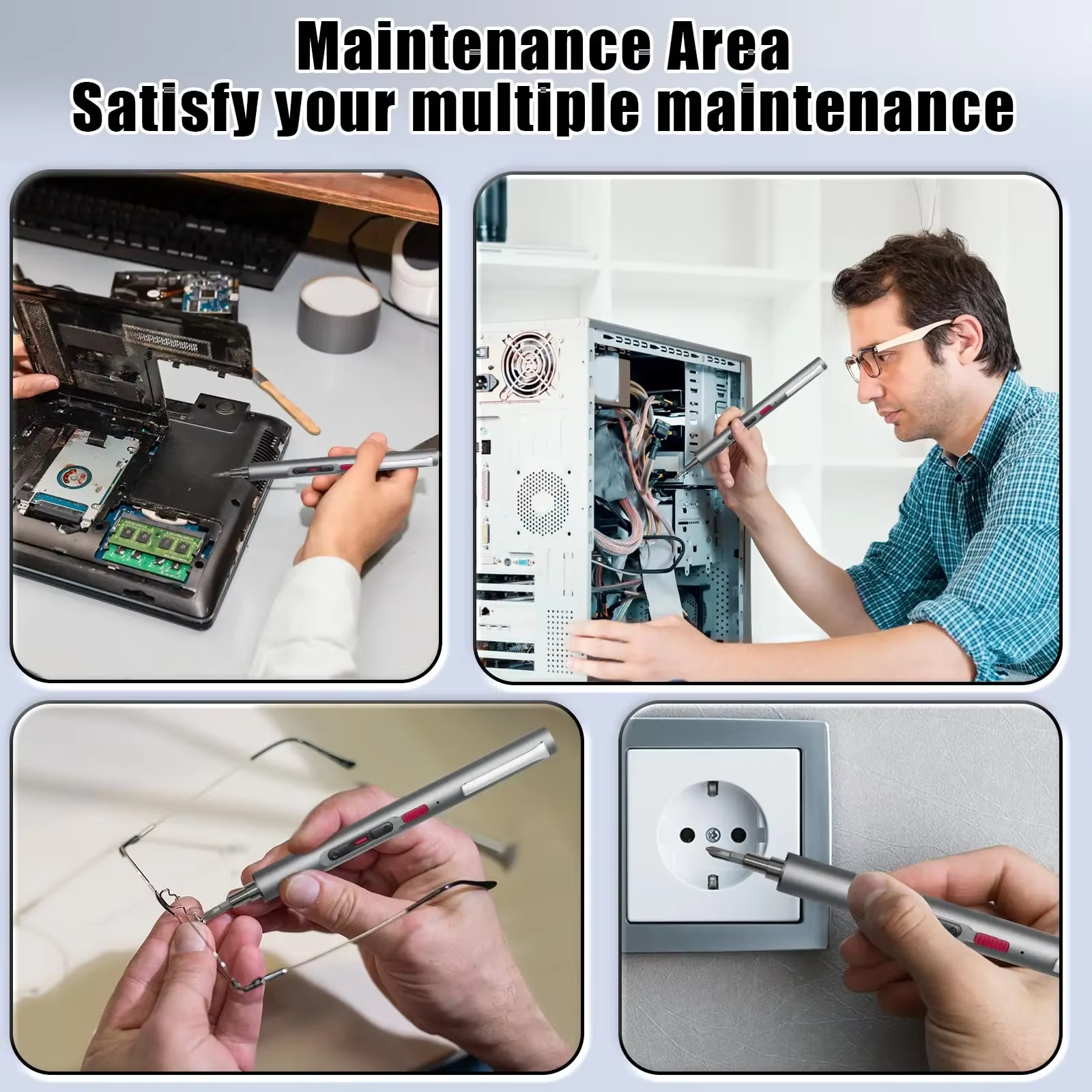 Maintenance Area
Satisfy your multiple maintenance