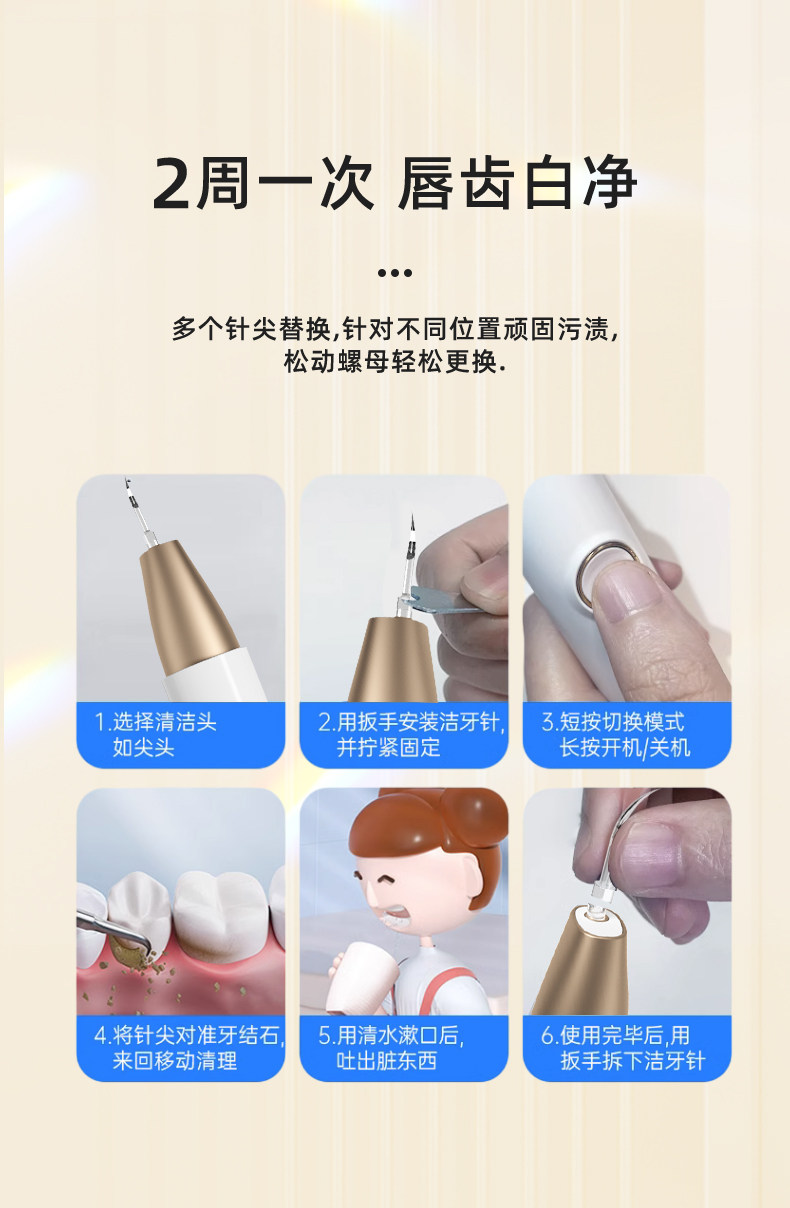 2周一次 唇齿白净

...

多个针尖替换,针对不同位置顽固污渍,
松动螺母轻松更换.

1.选择清洁头
如尖头

2.用扳手安装洁牙针,
并拧紧固定

3.短按切换模式
长按开机/关机

4.将针尖对准牙结石,
来回移动清理

5.用清水漱口后,
吐出脏东西

6.使用完毕后,用
扳手拆下洁牙针